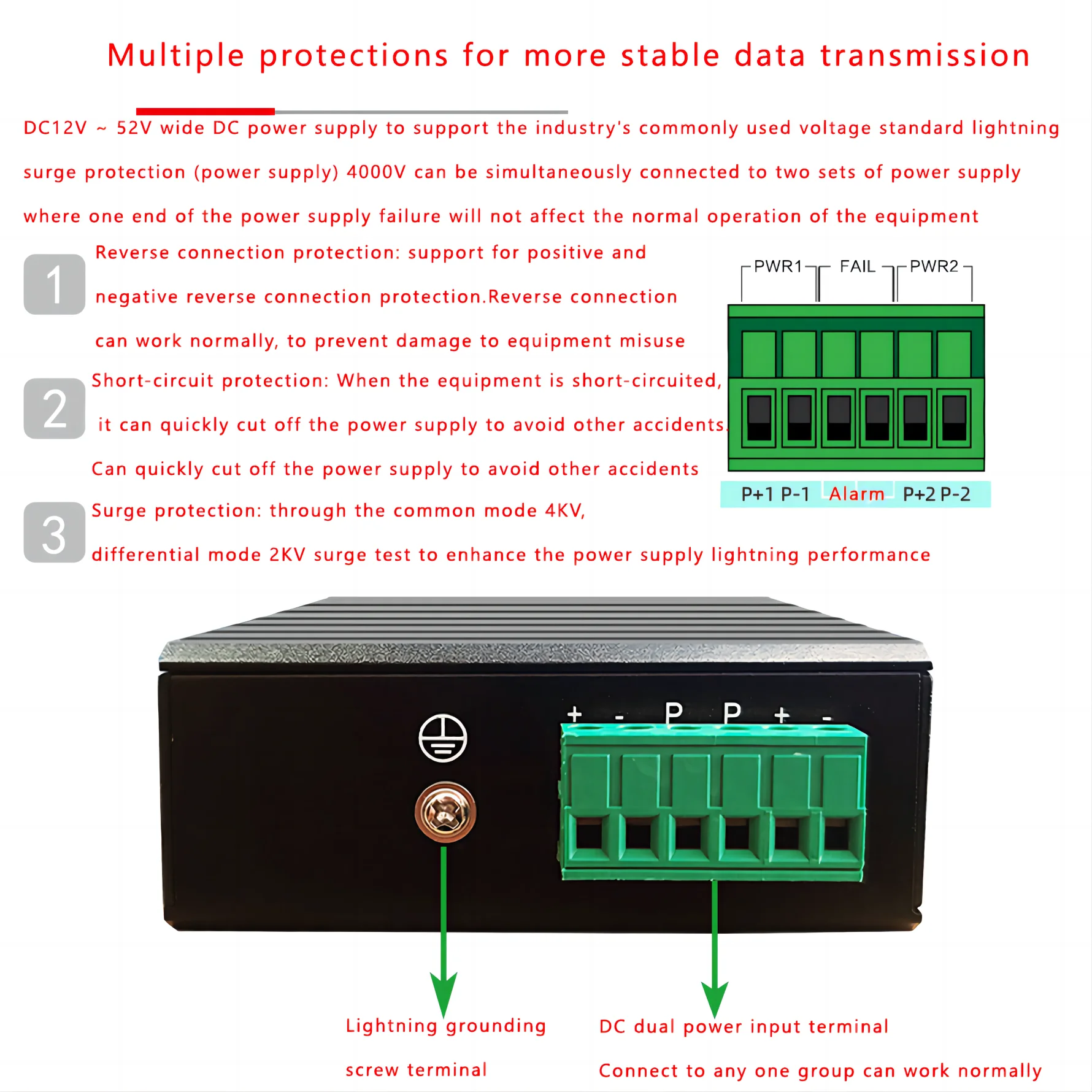 Multiple protections for more stable data transmission

DC12V ~ 52V wide DC power supply to support the industry's commonly used voltage standard lightning surge protection (power supply) 4000V can be simultaneously connected to two sets of power supply where one end of the power supply failure will not affect the normal operation of the equipment

1

Reverse connection protection: support for positive and negative reverse connection protection.Reverse connection can work normally, to prevent damage to equipment misuse

2

Short-circuit protection: When the equipment is short-circuited, it can quickly cut off the power supply to avoid other accidents. Can quickly cut off the power supply to avoid other accidents

3

Surge protection: through the common mode 4KV, differential mode 2KV surge test to enhance the power supply lightning performance

PWR1 FAIL PWR2

P+1 P-1 Alarm P+2 P-2

+ - P P + -

Lightning grounding screw terminal

DC dual power input terminal Connect to any one group can work normally