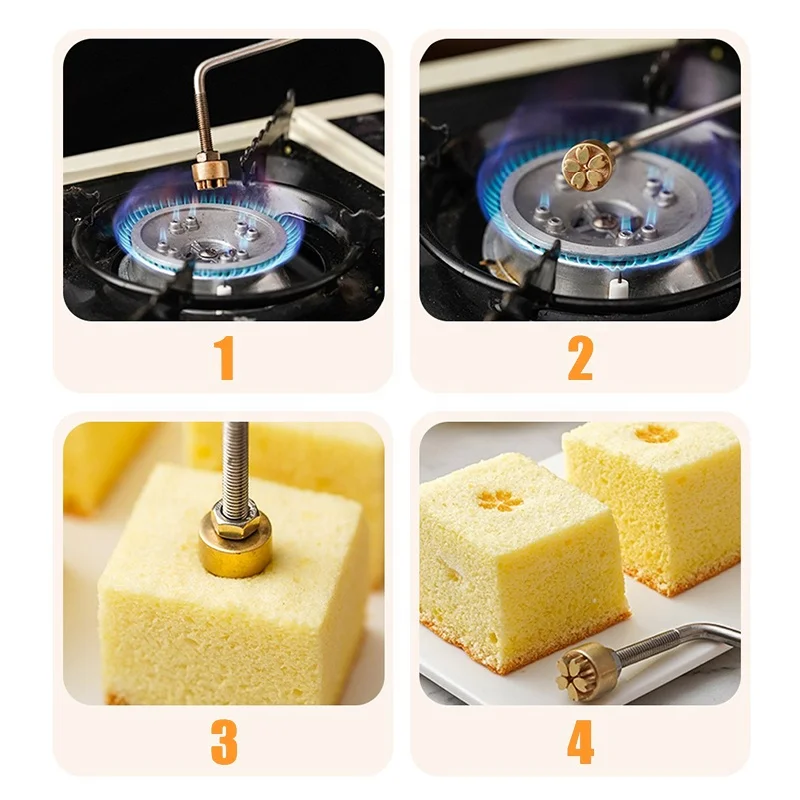 1

2

3

4