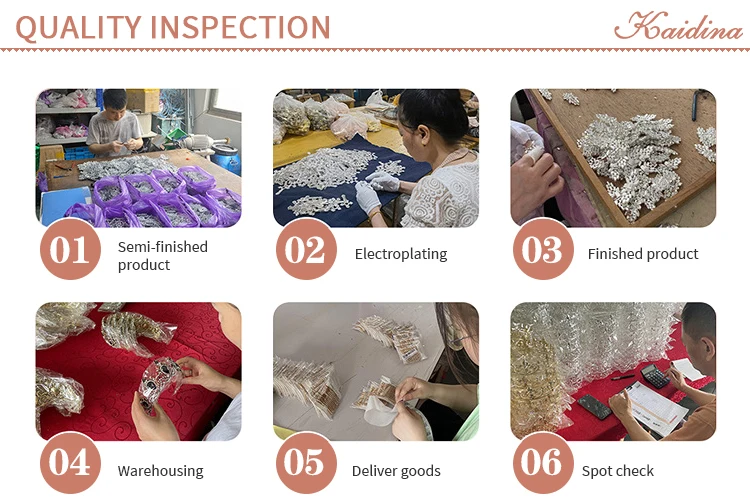 QUALITY INSPECTION

Kaidina

01 Semi-finished product

02 Electroplating

03 Finished product

04 Warehousing

05 Deliver goods

06 Spot check