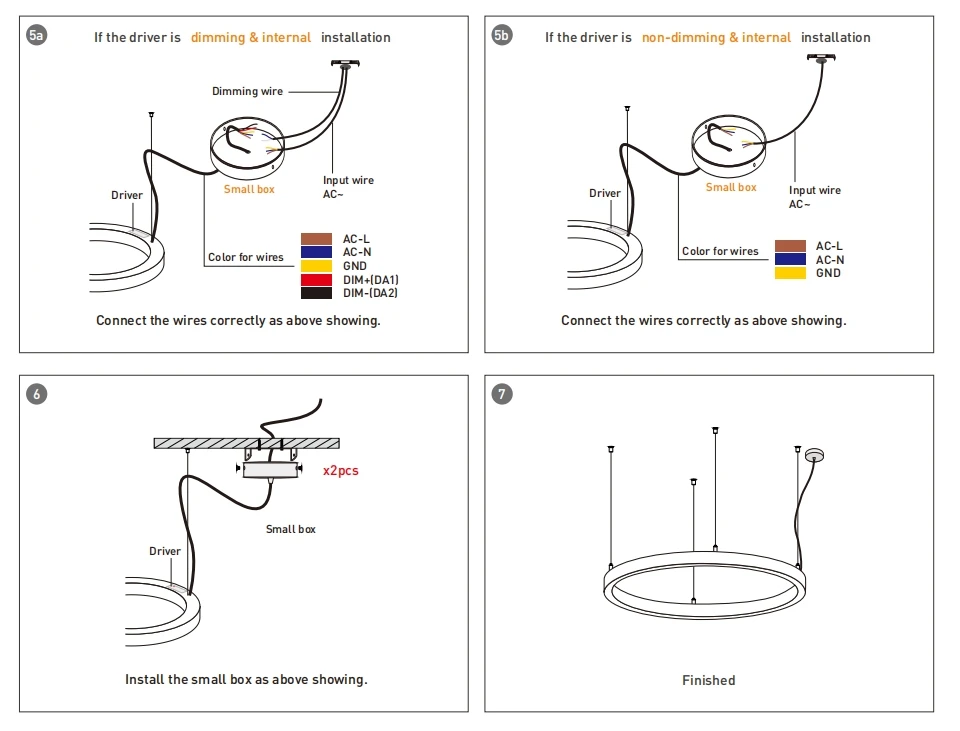 5a

If the driver is dimming & internal installation

Dimming wire

Driver

Small box

Input wire AC~

Color for wires

AC-L
AC-N
GND
DIM+(DA1)
DIM-(DA2)

Connect the wires correctly as above showing.

5b

If the driver is non-dimming & internal installation

Driver

Small box

Input wire AC~

Color for wires

AC-L
AC-N
GND

Connect the wires correctly as above showing.

6

x2pcs

Small box

Driver

Install the small box as above showing.

7

Finished