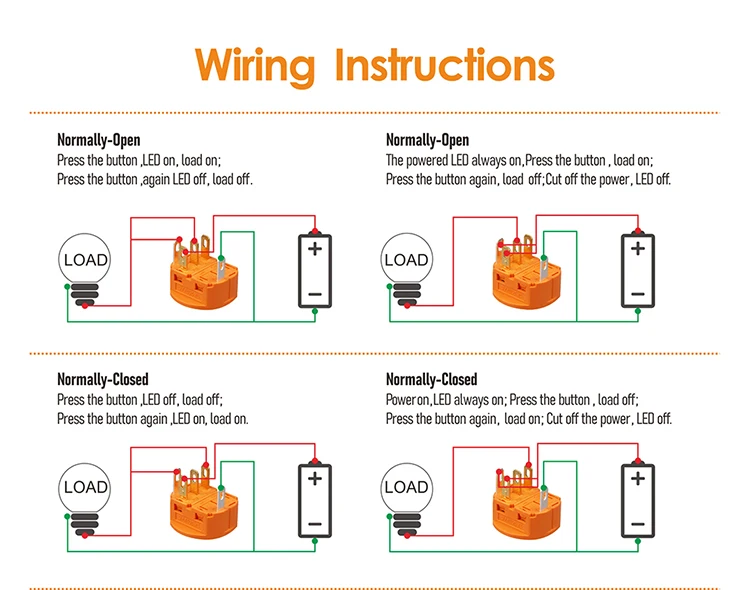 Wiring Instructions

Normally-Open
Press the button ,LED on, load on;
Press the button ,again LED off, load off.

LOAD
+
−

Normally-Open
The powered LED always on,Press the button , load on;
Press the button again, load off;Cut off the power, LED off.

LOAD
+
−

Normally-Closed
Press the button ,LED off, load off;
Press the button again ,LED on, load on.

LOAD
+
−

Normally-Closed
Power on,LED always on; Press the button , load off;
Press the button again, load on; Cut off the power, LED off.

LOAD
+
−