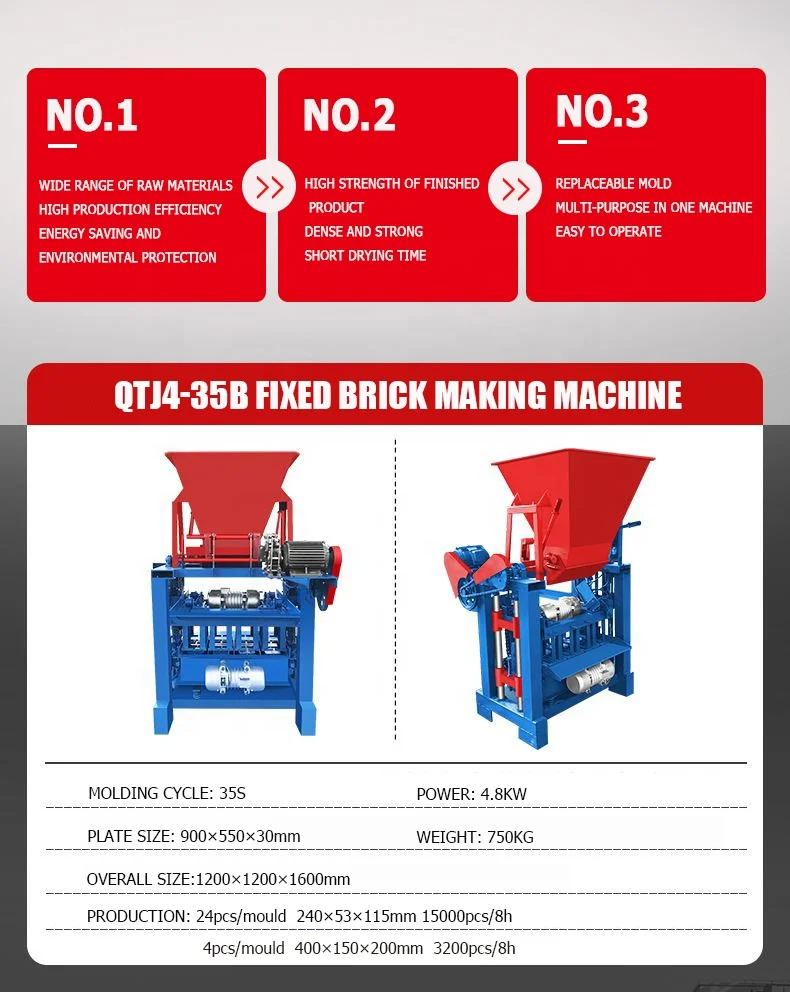 NO.1

WIDE RANGE OF RAW MATERIALS
HIGH PRODUCTION EFFICIENCY
ENERGY SAVING AND
ENVIRONMENTAL PROTECTION

NO.2

HIGH STRENGTH OF FINISHED PRODUCT
DENSE AND STRONG
SHORT DRYING TIME

NO.3

REPLACEABLE MOLD
MULTI-PURPOSE IN ONE MACHINE
EASY TO OPERATE

QTJ4-35B FIXED BRICK MAKING MACHINE

MOLDING CYCLE: 35S POWER: 4.8KW

PLATE SIZE: 900×550×30mm WEIGHT: 750KG

OVERALL SIZE:1200×1200×1600mm

PRODUCTION: 24pcs/mould 240×53×115mm 15000pcs/8h

4pcs/mould 400×150×200mm 3200pcs/8h