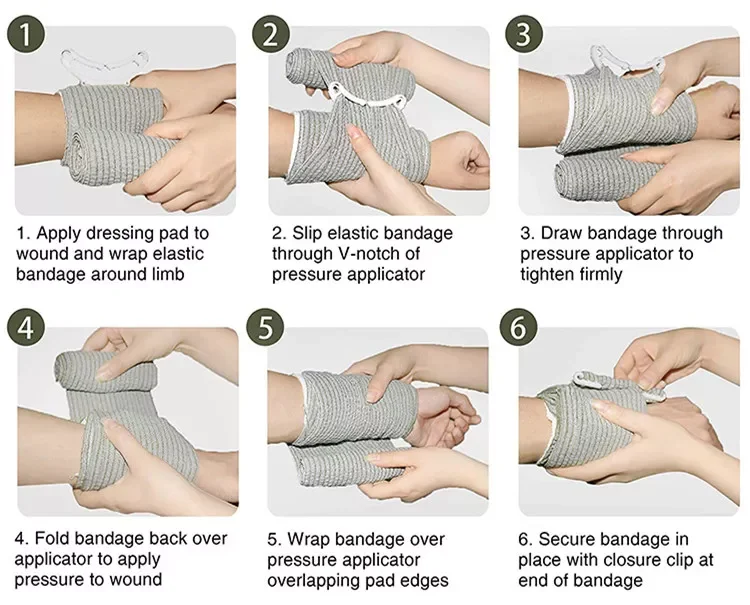 1

1. Apply dressing pad to wound and wrap elastic bandage around limb

2

2. Slip elastic bandage through V-notch of pressure applicator

3

3. Draw bandage through pressure applicator to tighten firmly

4

4. Fold bandage back over applicator to apply pressure to wound

5

5. Wrap bandage over pressure applicator overlapping pad edges

6

6. Secure bandage in place with closure clip at end of bandage