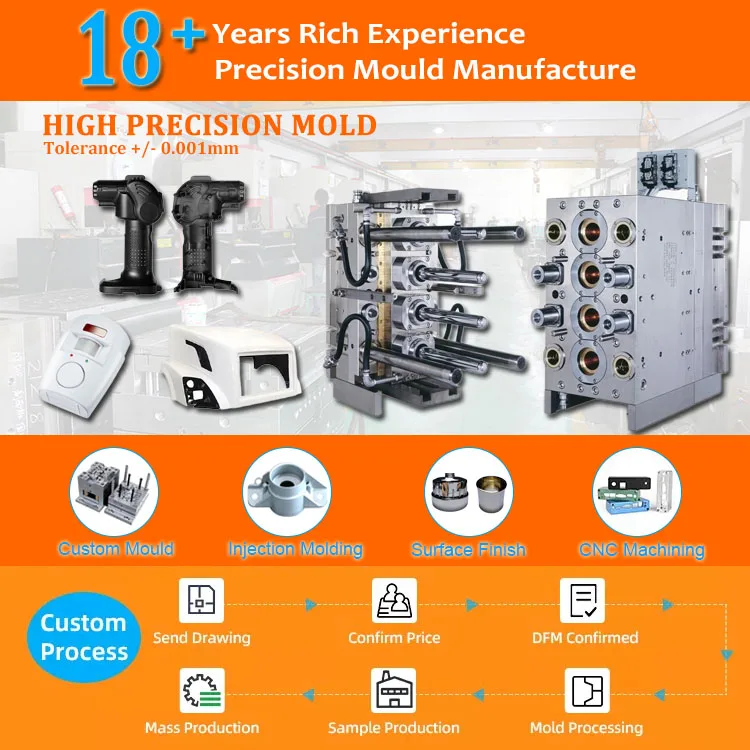 18+ Years Rich Experience
Precision Mould Manufacture

HIGH PRECISION MOLD
Tolerance +/- 0.001mm

Custom Mould
Injection Molding
Surface Finish
CNC Machining

Custom Process

Send Drawing
Confirm Price
DFM Confirmed
Mold Processing
Sample Production
Mass Production