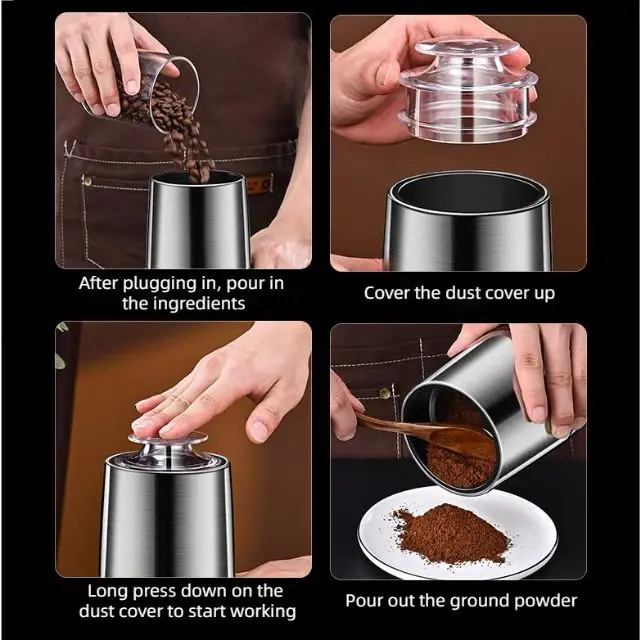 After plugging in, pour in the ingredients

Cover the dust cover up

Long press down on the dust cover to start working

Pour out the ground powder