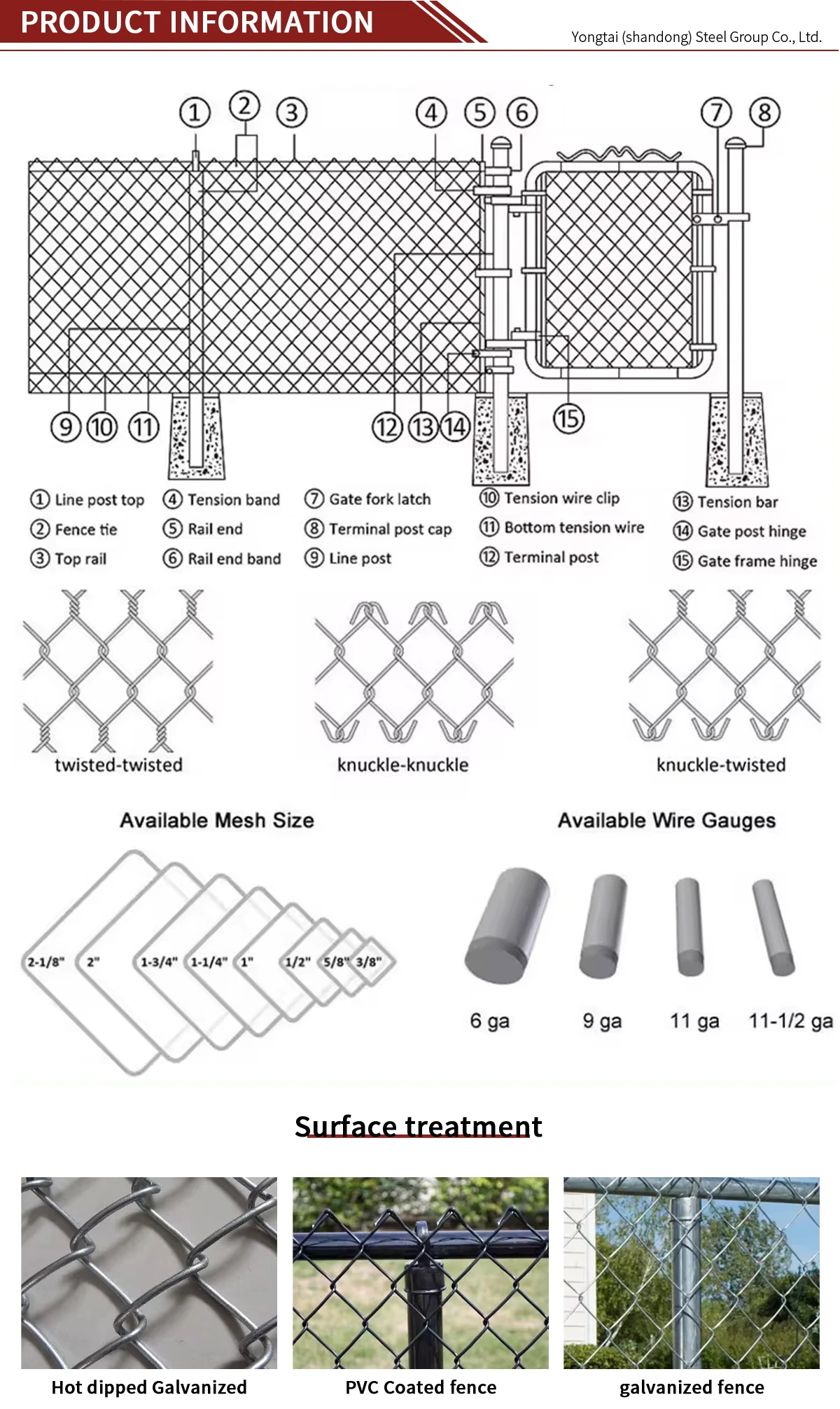 PRODUCT INFORMATION

Yongtai (shandong) Steel Group Co., Ltd.

① ② ③ ④ ⑤ ⑥ ⑦ ⑧

⑨ ⑩ ⑪ ⑫ ⑬ ⑭ ⑮

① Line post top
② Fence tie
③ Top rail
④ Tension band
⑤ Rail end
⑥ Rail end band
⑦ Gate fork latch
⑧ Terminal post cap
⑨ Line post
⑩ Tension wire clip
⑪ Bottom tension wire
⑫ Terminal post
⑬ Tension bar
⑭ Gate post hinge
⑮ Gate frame hinge

twisted-twisted

knuckle-knuckle

knuckle-twisted

Available Mesh Size

2-1/8" 2" 1-3/4" 1-1/4" 1" 1/2" 5/8" 3/8"

Available Wire Gauges

6 ga 9 ga 11 ga 11-1/2 ga

Surface treatment

Hot dipped Galvanized

PVC Coated fence

galvanized fence