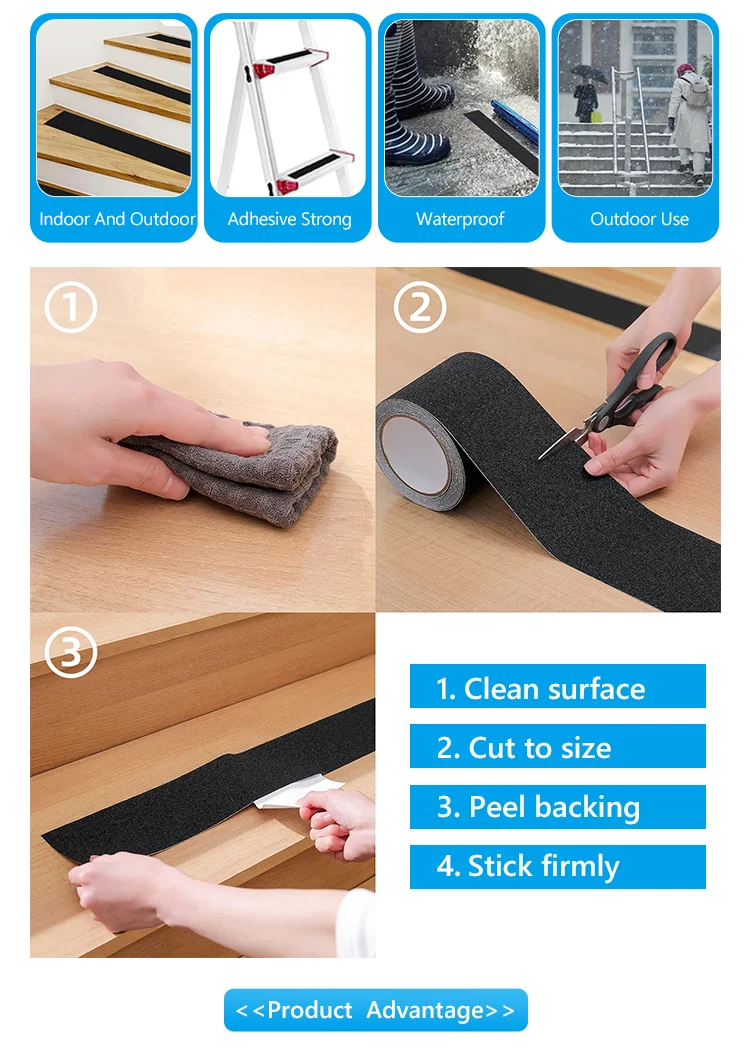 Indoor And Outdoor
Adhesive Strong
Waterproof
Outdoor Use

①
②
③

1. Clean surface
2. Cut to size
3. Peel backing
4. Stick firmly

<<Product Advantage>>