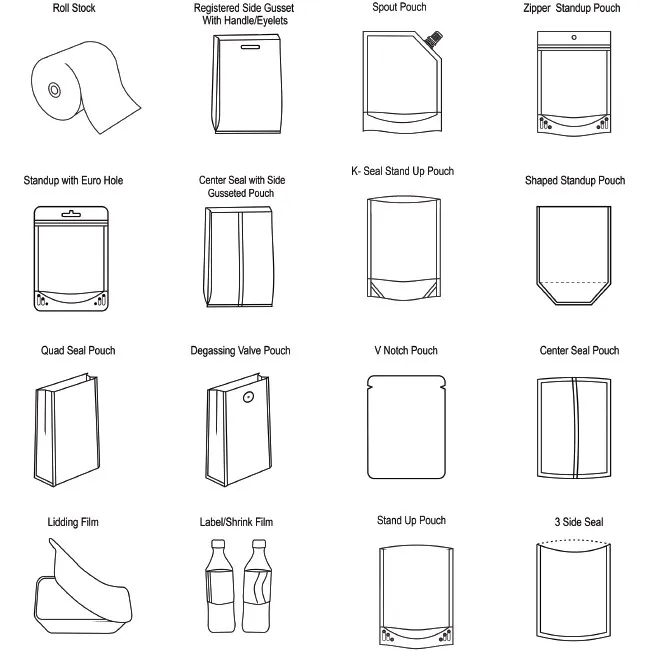 Roll Stock

Registered Side Gusset With Handle/Eyelets

Spout Pouch

Zipper Standup Pouch

Standup with Euro Hole

Center Seal with Side Gusseted Pouch

K- Seal Stand Up Pouch

Shaped Standup Pouch

Quad Seal Pouch

Degassing Valve Pouch

V Notch Pouch

Center Seal Pouch

Lidding Film

Label/Shrink Film

Stand Up Pouch

3 Side Seal