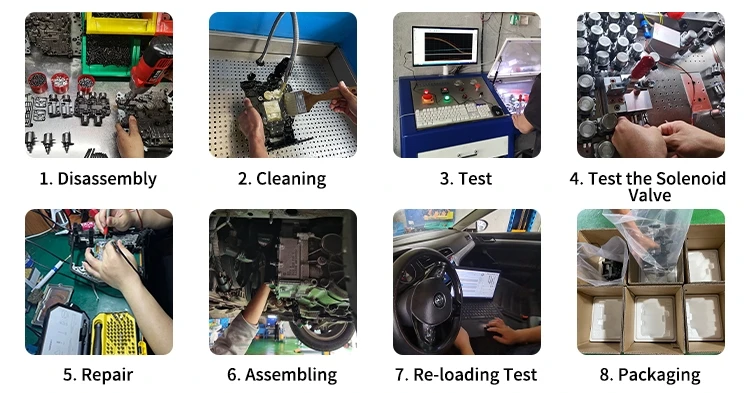 1. Disassembly

2. Cleaning

3. Test

4. Test the Solenoid Valve

5. Repair

6. Assembling

7. Re-loading Test

8. Packaging