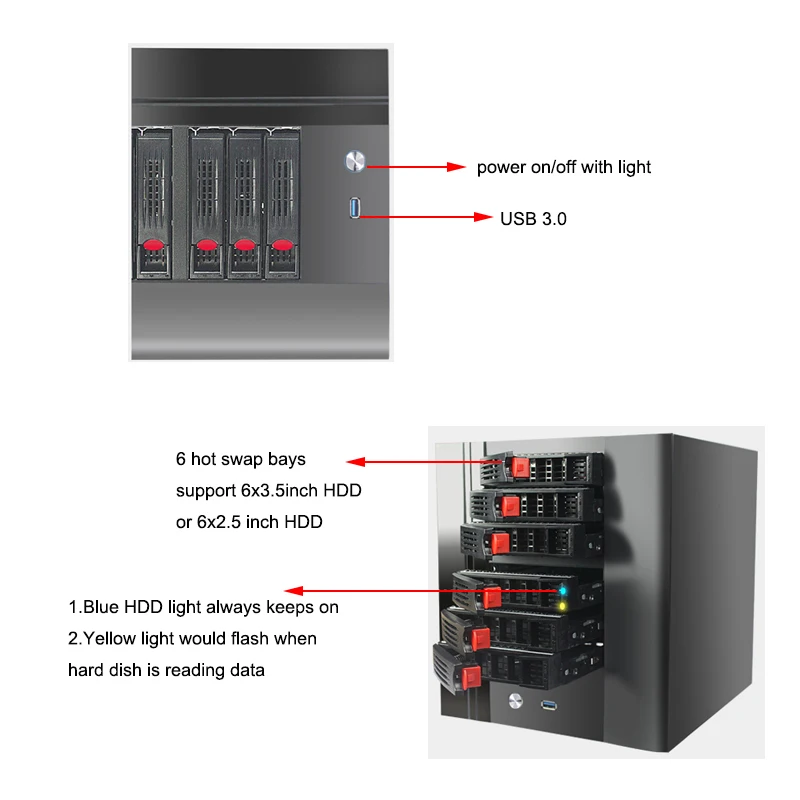 power on/off with light

USB 3.0

6 hot swap bays
support 6x3.5inch HDD
or 6x2.5 inch HDD

1.Blue HDD light always keeps on
2.Yellow light would flash when
hard dish is reading data