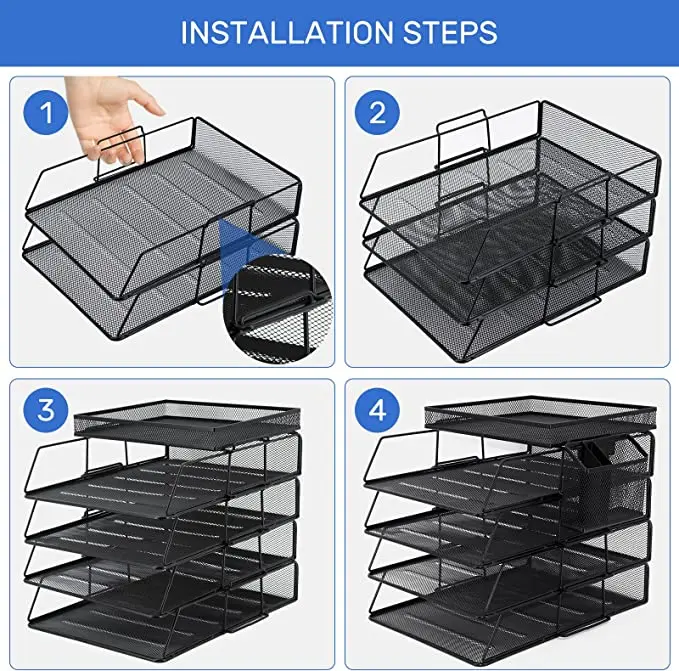 INSTALLATION STEPS

1

2

3

4