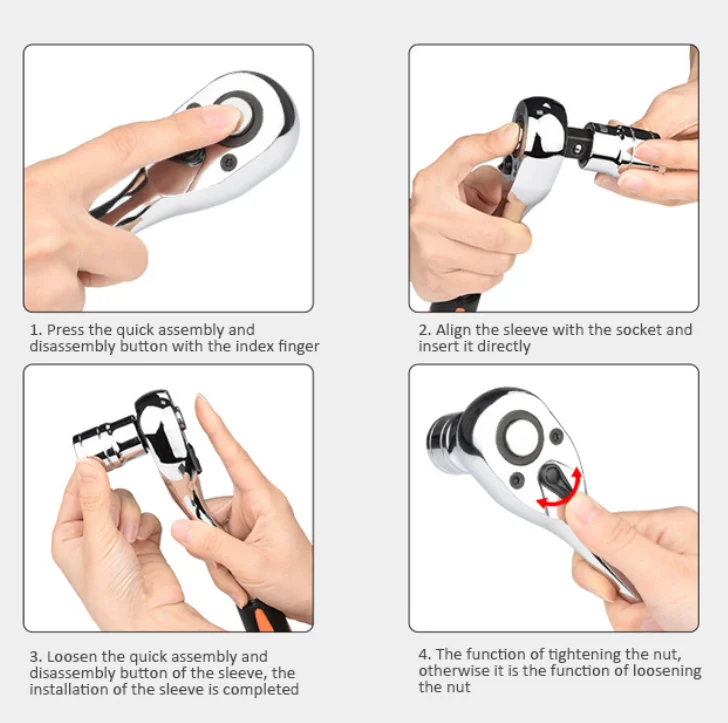 1. Press the quick assembly and disassembly button with the index finger

2. Align the sleeve with the socket and insert it directly

3. Loosen the quick assembly and disassembly button of the sleeve, the installation of the sleeve is completed

4. The function of tightening the nut, otherwise it is the function of loosening the nut