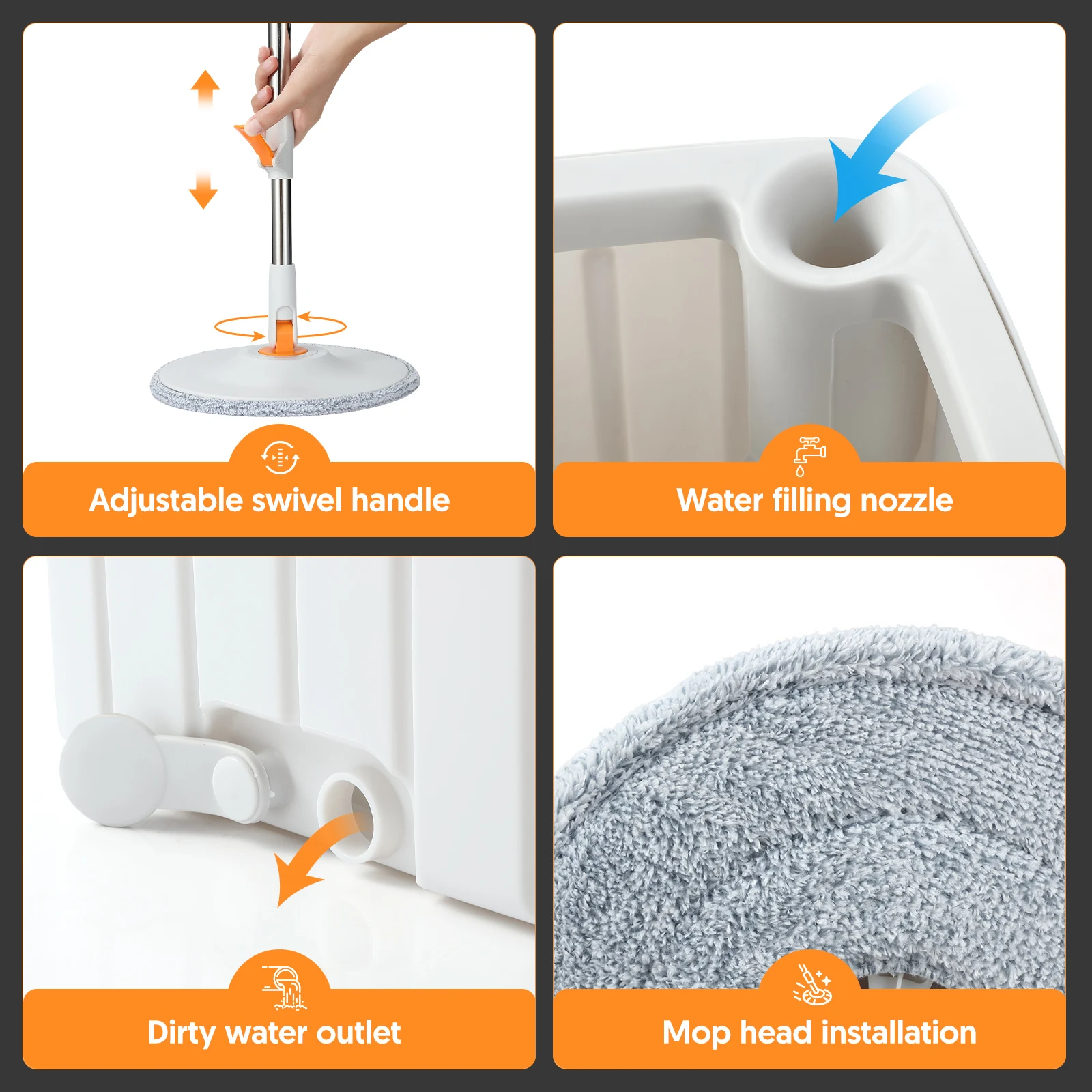 Adjustable swivel handle

Water filling nozzle

Dirty water outlet

Mop head installation