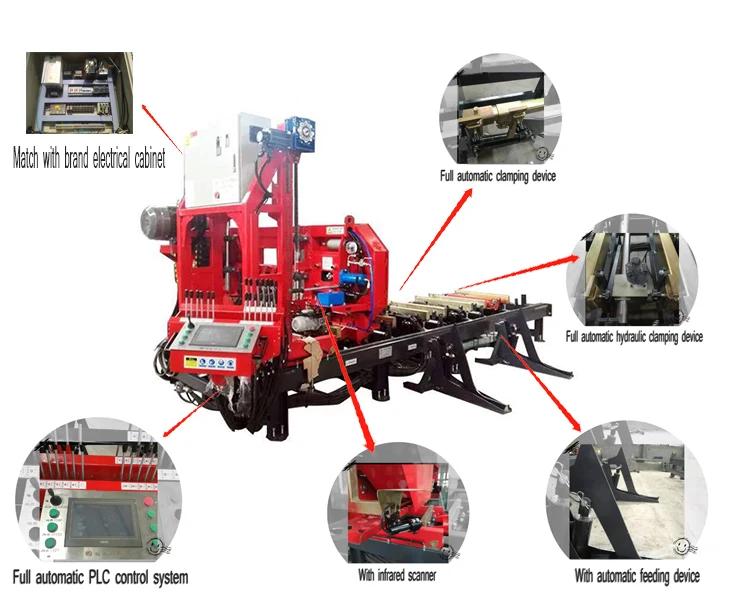 Match with brand electrical cabinet

Full automatic clamping device

Full automatic hydraulic clamping device

Full automatic PLC control system

With infrared scanner

With automatic feeding device