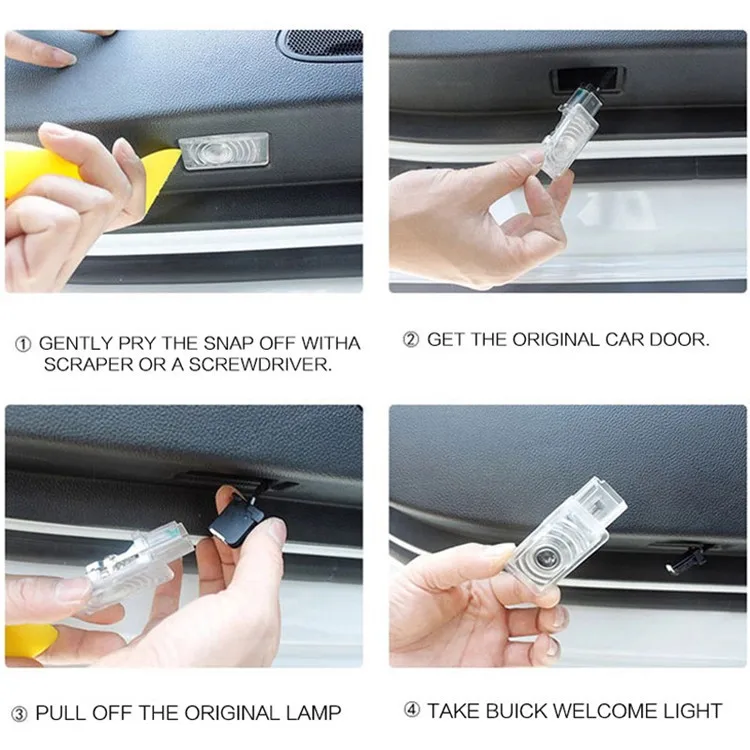 ① GENTLY PRY THE SNAP OFF WITHA SCRAPER OR A SCREWDRIVER.

② GET THE ORIGINAL CAR DOOR.

③ PULL OFF THE ORIGINAL LAMP

④ TAKE BUICK WELCOME LIGHT