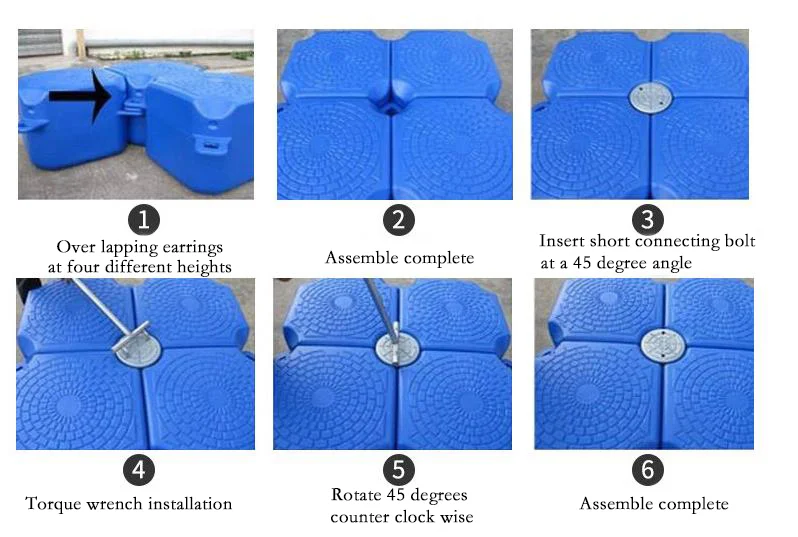 1
Over lapping earrings at four different heights

2
Assemble complete

3
Insert short connecting bolt at a 45 degree angle

4
Torque wrench installation

5
Rotate 45 degrees counter clock wise

6
Assemble complete