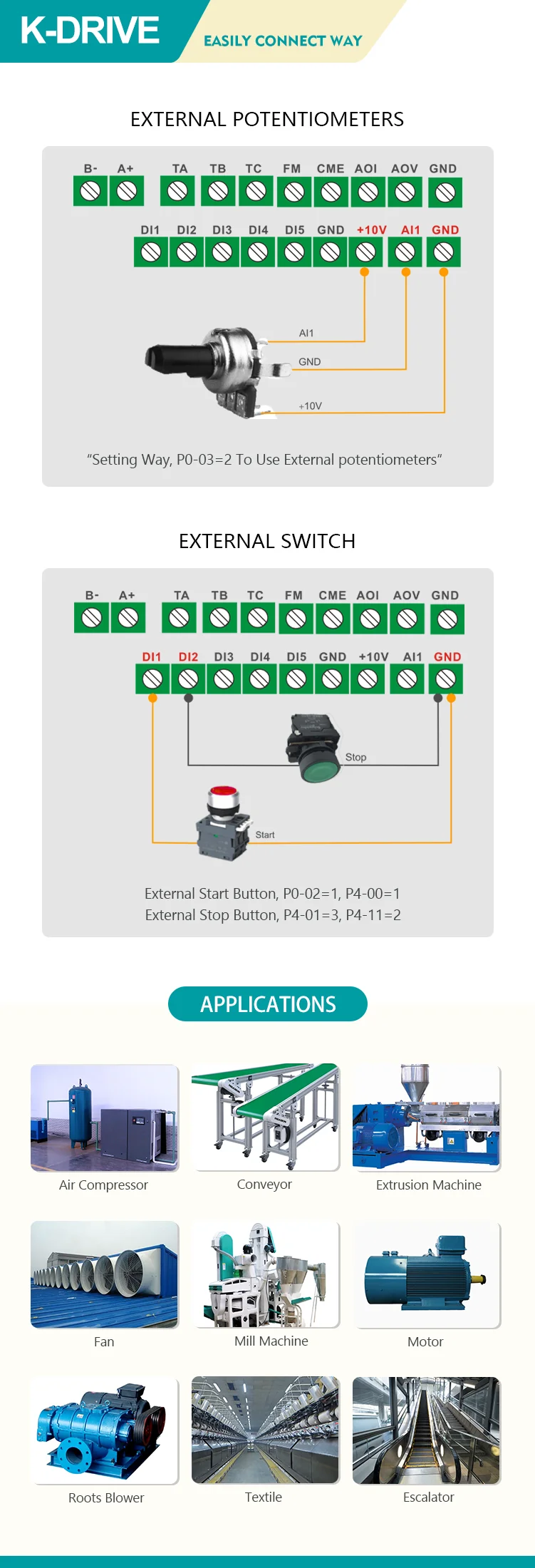 K-DRIVE EASILY CONNECT WAY

EXTERNAL POTENTIOMETERS

B- A+ TA TB TC FM CME AOI AOV GND

DI1 DI2 DI3 DI4 DI5 GND +10V AI1 GND

AI1

GND

+10V

"Setting Way, P0-03=2 To Use External potentiometers"

EXTERNAL SWITCH

B- A+ TA TB TC FM CME AOI AOV GND

DI1 DI2 DI3 DI4 DI5 GND +10V AI1 GND

Stop

Start

External Start Button, P0-02=1, P4-00=1
External Stop Button, P4-01=3, P4-11=2

APPLICATIONS

Air Compressor

Conveyor

Extrusion Machine

Fan

Mill Machine

Motor

Roots Blower

Textile

Escalator