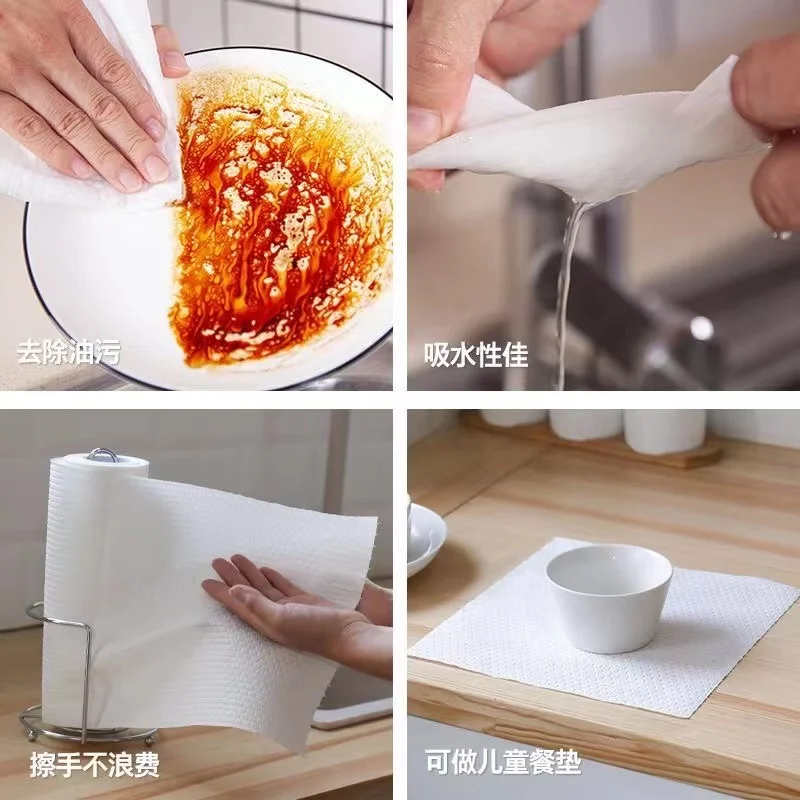 去除油污

吸水性佳

擦手不浪费

可做儿童餐垫