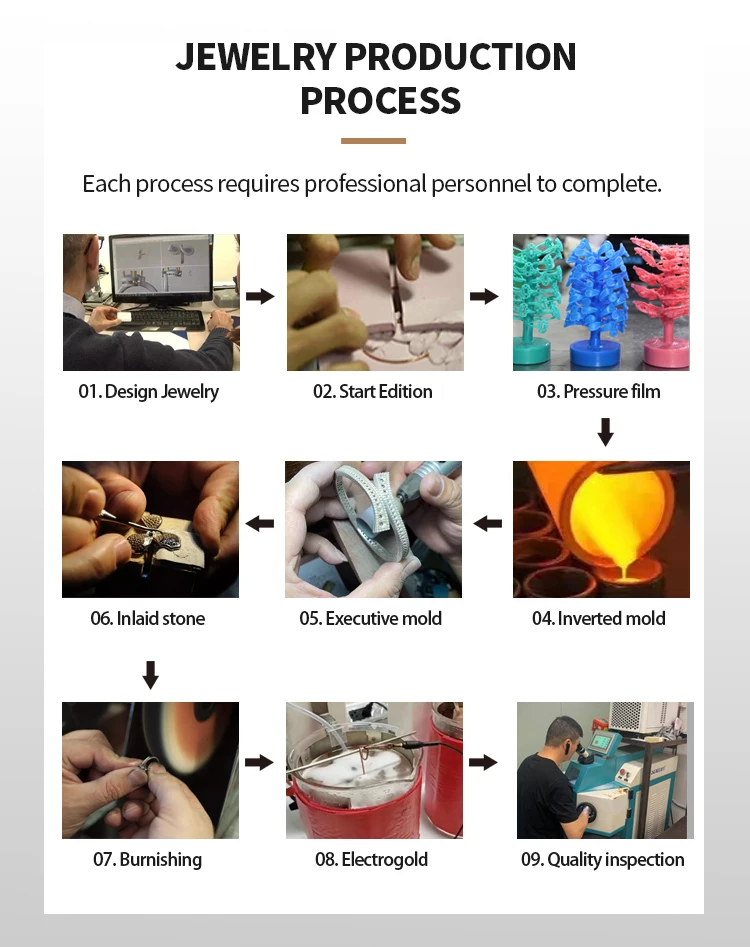 JEWELRY PRODUCTION PROCESS

Each process requires professional personnel to complete.

01. Design Jewelry

02. Start Edition

03. Pressure film

04. Inverted mold

05. Executive mold

06. Inlaid stone

07. Burnishing

08. Electrogold

09. Quality inspection