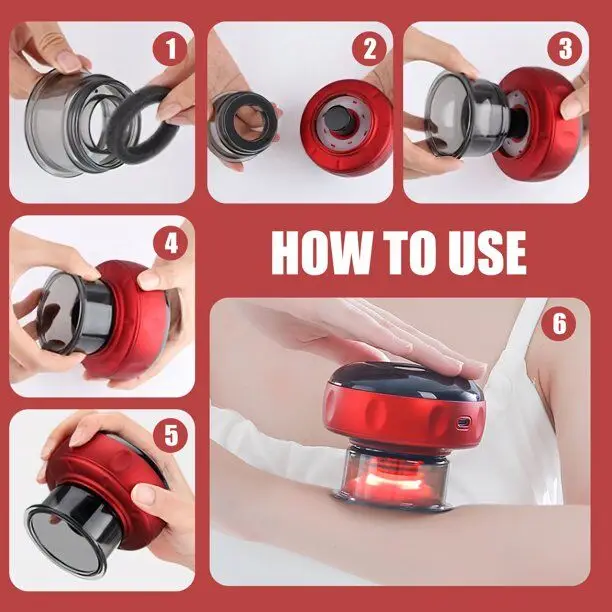 1

2

3

4

HOW TO USE

5

6