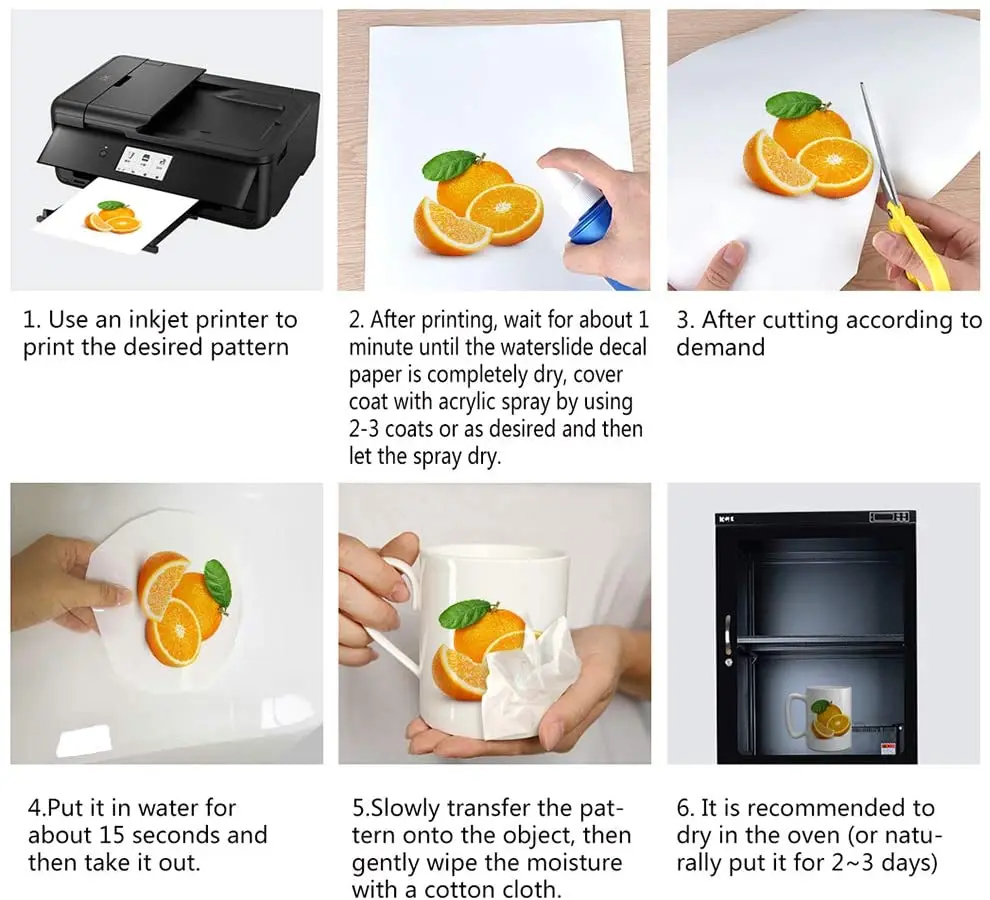 1. Use an inkjet printer to print the desired pattern

2. After printing, wait for about 1 minute until the waterslide decal paper is completely dry, cover coat with acrylic spray by using 2-3 coats or as desired and then let the spray dry.

3. After cutting according to demand

4.Put it in water for about 15 seconds and then take it out.

5.Slowly transfer the pattern onto the object, then gently wipe the moisture with a cotton cloth.

6. It is recommended to dry in the oven (or naturally put it for 2~3 days)