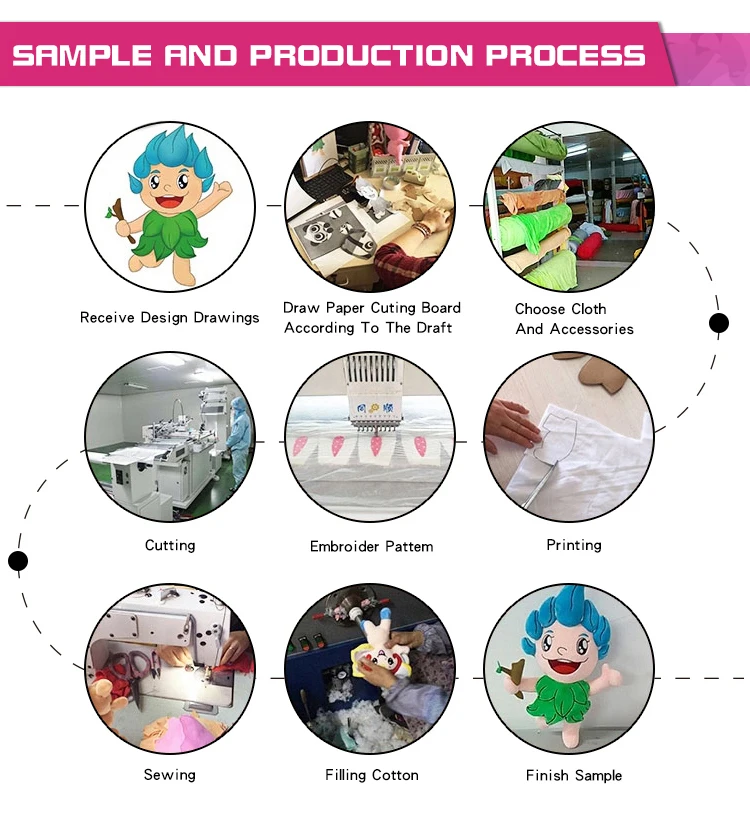 SAMPLE AND PRODUCTION PROCESS

Receive Design Drawings

Draw Paper Cuting Board According To The Draft

Choose Cloth And Accessories

Cutting

Embroider Pattem

Printing

Sewing

Filling Cotton

Finish Sample