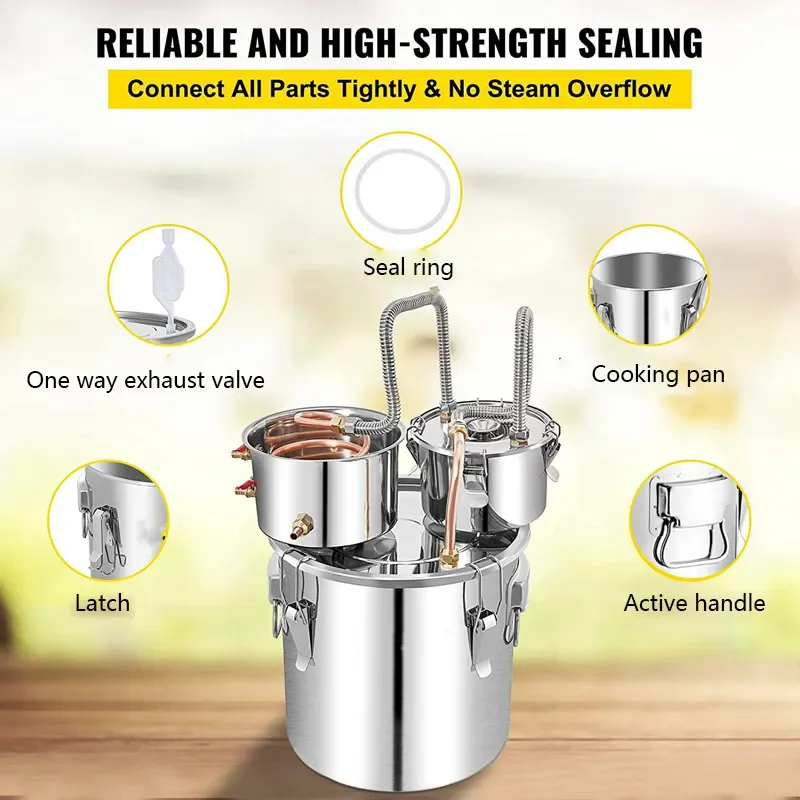 RELIABLE AND HIGH-STRENGTH SEALING

Connect All Parts Tightly & No Steam Overflow

Seal ring

One way exhaust valve

Cooking pan

Latch

Active handle