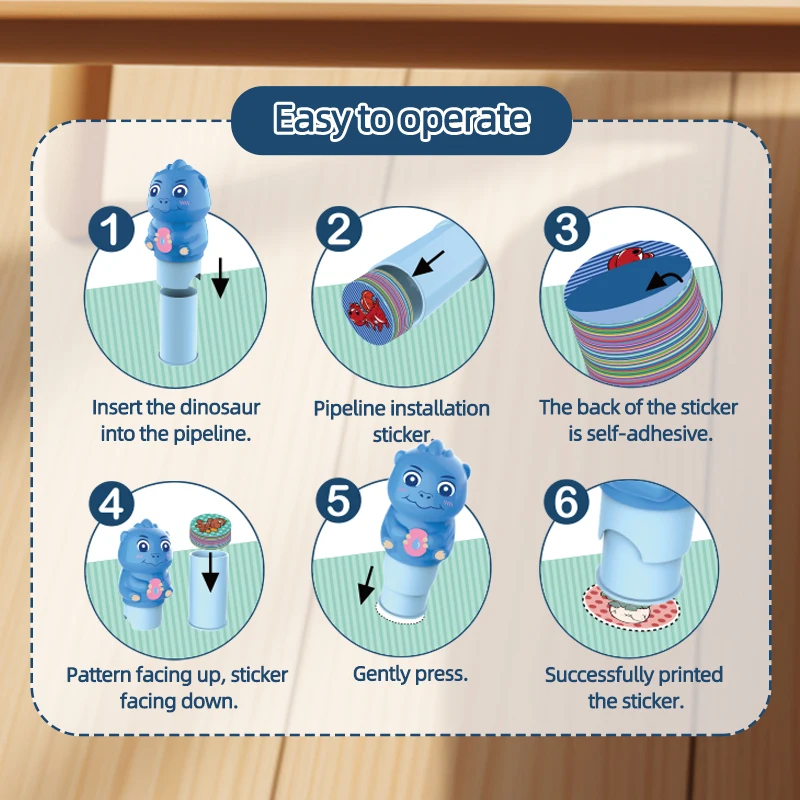 Easy to operate

1
Insert the dinosaur into the pipeline.

2
Pipeline installation sticker.

3
The back of the sticker is self-adhesive.

4
Pattern facing up, sticker facing down.

5
Gently press.

6
Successfully printed the sticker.