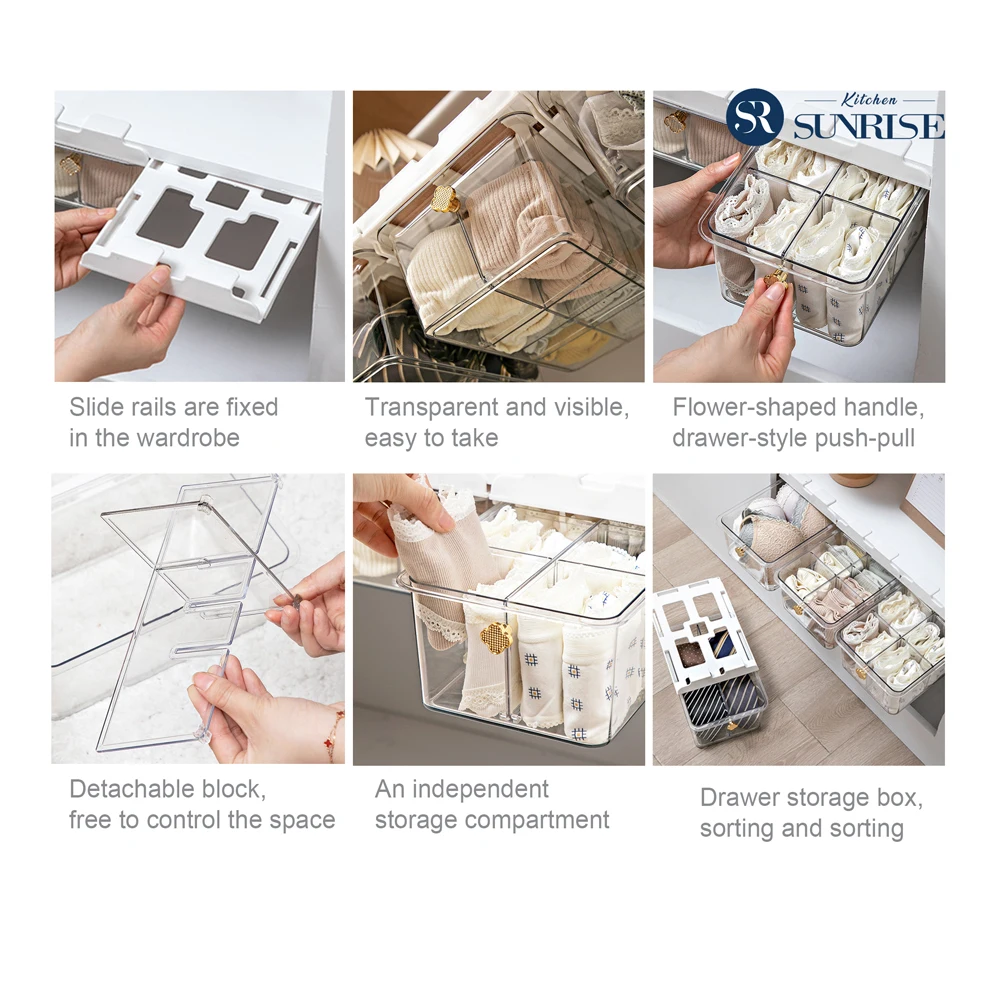 SR Kitchen SUNRISE

Slide rails are fixed in the wardrobe

Transparent and visible, easy to take

Flower-shaped handle, drawer-style push-pull

Detachable block, free to control the space

An independent storage compartment

Drawer storage box, sorting and sorting