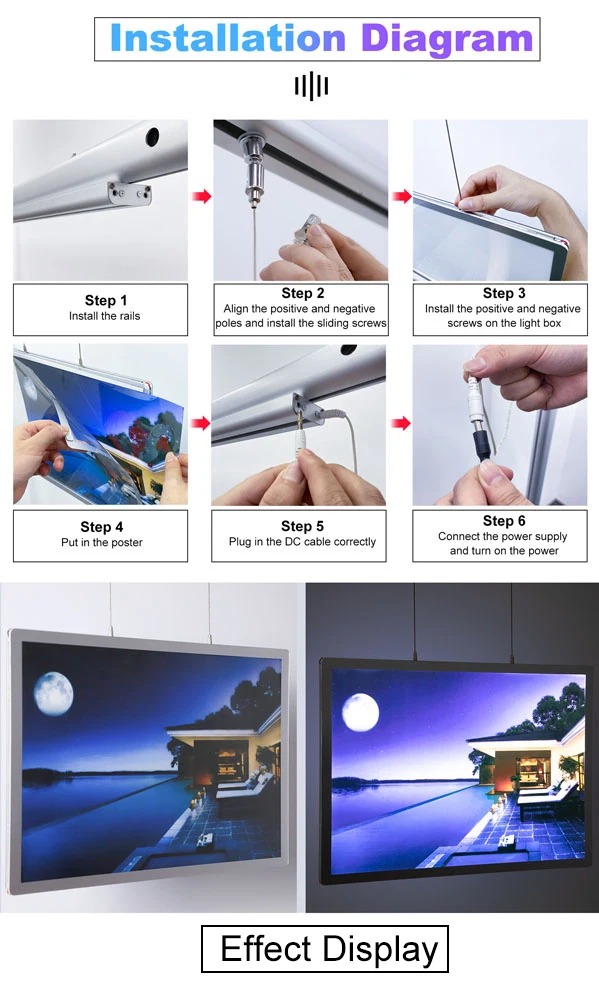 Installation Diagram

Step 1
Install the rails

Step 2
Align the positive and negative poles and install the sliding screws

Step 3
Install the positive and negative screws on the light box

Step 4
Put in the poster

Step 5
Plug in the DC cable correctly

Step 6
Connect the power supply and turn on the power

Effect Display