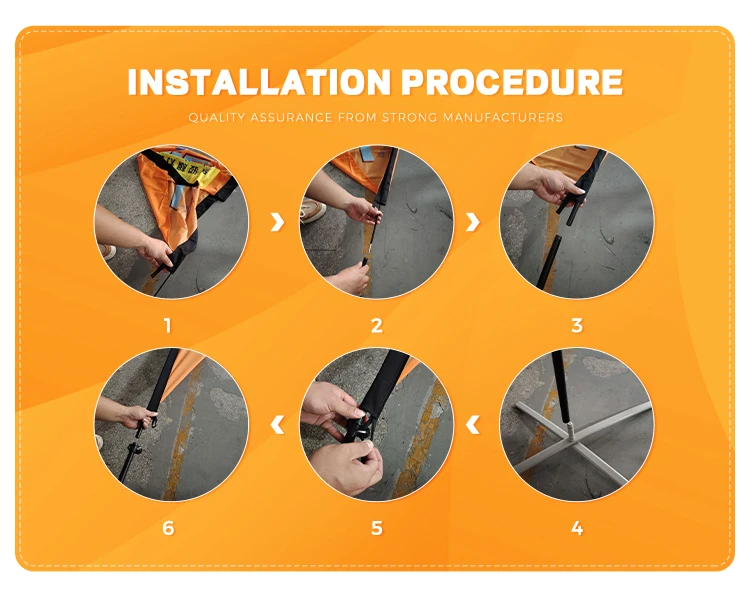 INSTALLATION PROCEDURE

QUALITY ASSURANCE FROM STRONG MANUFACTURERS

1

2

3

6

5

4