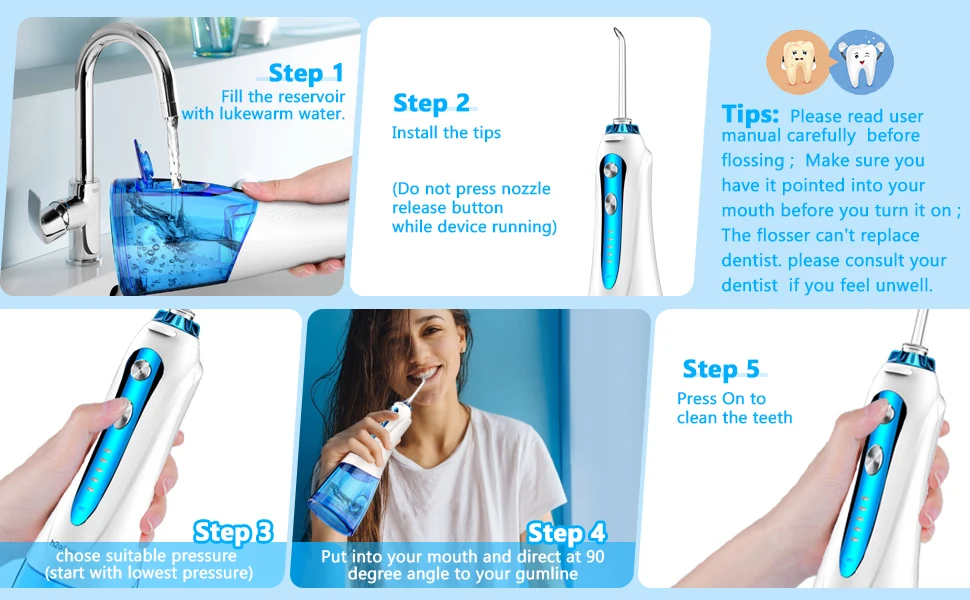 Step 1
Fill the reservoir with lukewarm water.

Step 2
Install the tips

(Do not press nozzle release button while device running)

Tips: Please read user manual carefully before flossing ; Make sure you have it pointed into your mouth before you turn it on ; The flosser can't replace dentist. please consult your dentist if you feel unwell.

Step 3
chose suitable pressure (start with lowest pressure)

Step 4
Put into your mouth and direct at 90 degree angle to your gumline

Step 5
Press On to clean the teeth