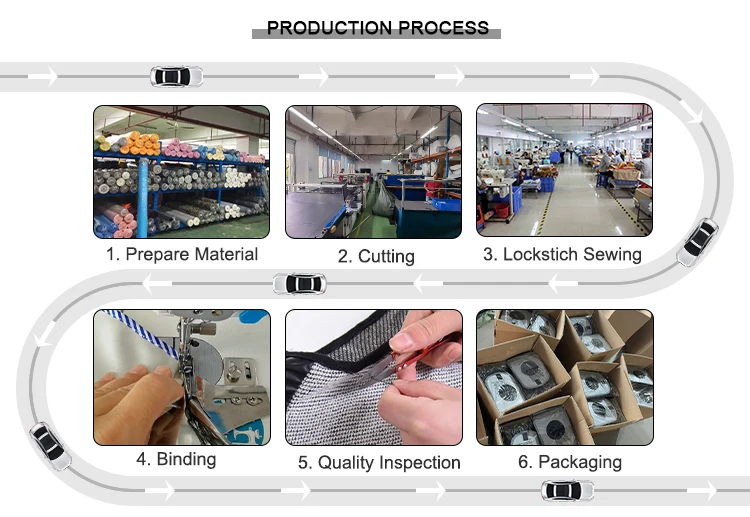 PRODUCTION PROCESS

1. Prepare Material

2. Cutting

3. Lockstich Sewing

4. Binding

5. Quality Inspection

6. Packaging