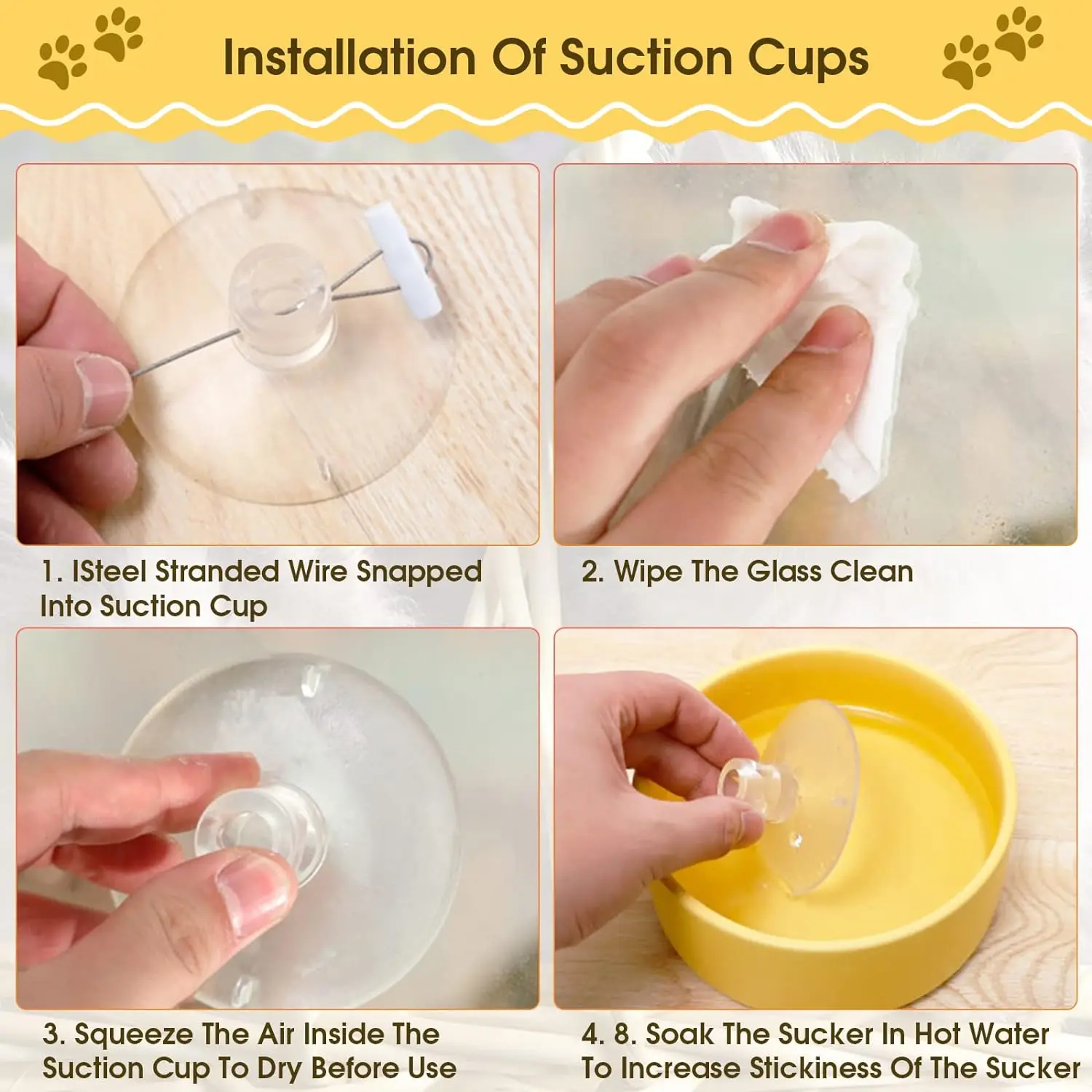 Installation Of Suction Cups

1. ISteel Stranded Wire Snapped Into Suction Cup

2. Wipe The Glass Clean

3. Squeeze The Air Inside The Suction Cup To Dry Before Use

4. 8. Soak The Sucker In Hot Water To Increase Stickiness Of The Sucker