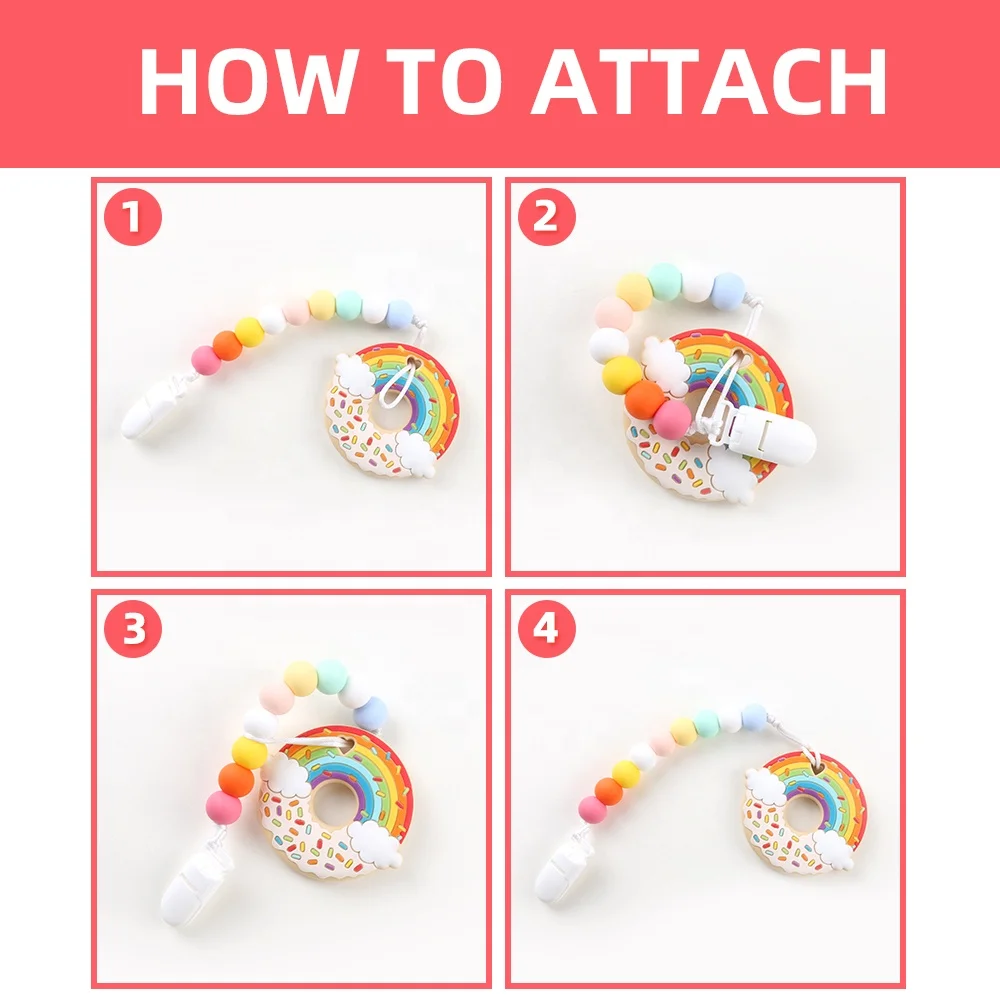 HOW TO ATTACH

1

2

3

4