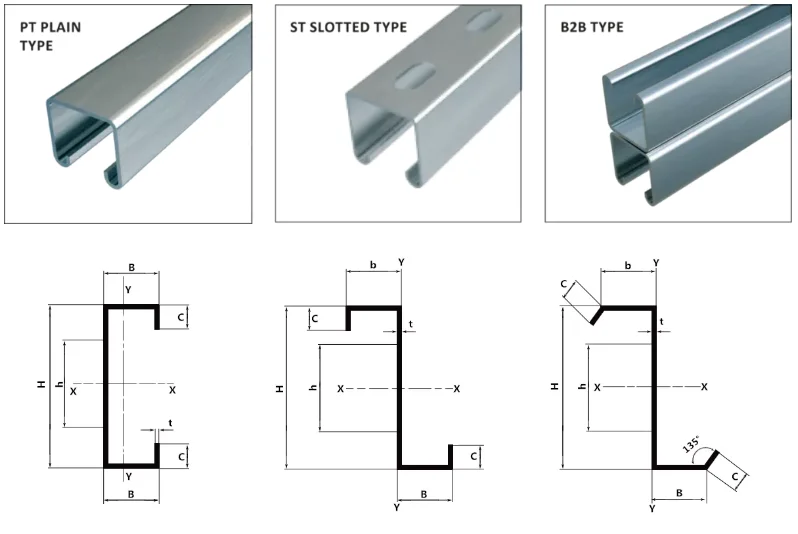 PT PLAIN TYPE

ST SLOTTED TYPE

B2B TYPE

B
Y
C
H
h
X
X
t
C
Y
B

b
Y
C
t
H
h
X
X
C
B
Y

C
b
Y
t
H
h
X
X
135°
C
B
Y