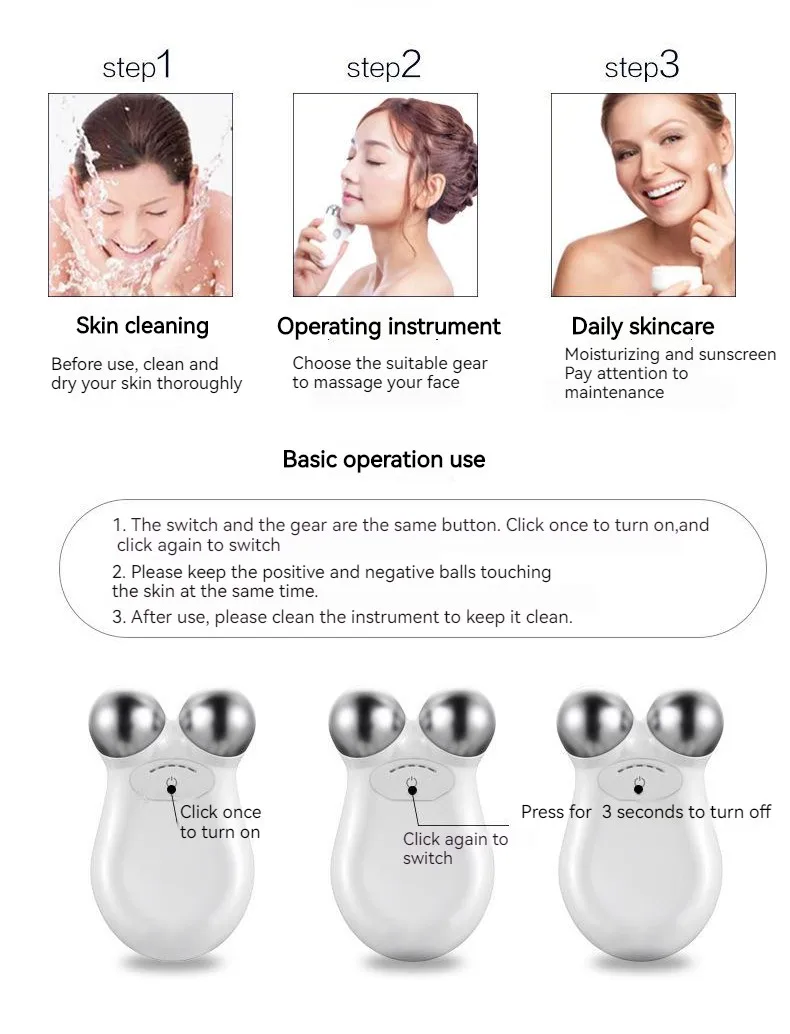 step1

Skin cleaning

Before use, clean and dry your skin thoroughly

step2

Operating instrument

Choose the suitable gear to massage your face

step3

Daily skincare

Moisturizing and sunscreen
Pay attention to maintenance

Basic operation use

1. The switch and the gear are the same button. Click once to turn on,and click again to switch
2. Please keep the positive and negative balls touching the skin at the same time.
3. After use, please clean the instrument to keep it clean.

Click once to turn on

Click again to switch

Press for 3 seconds to turn off