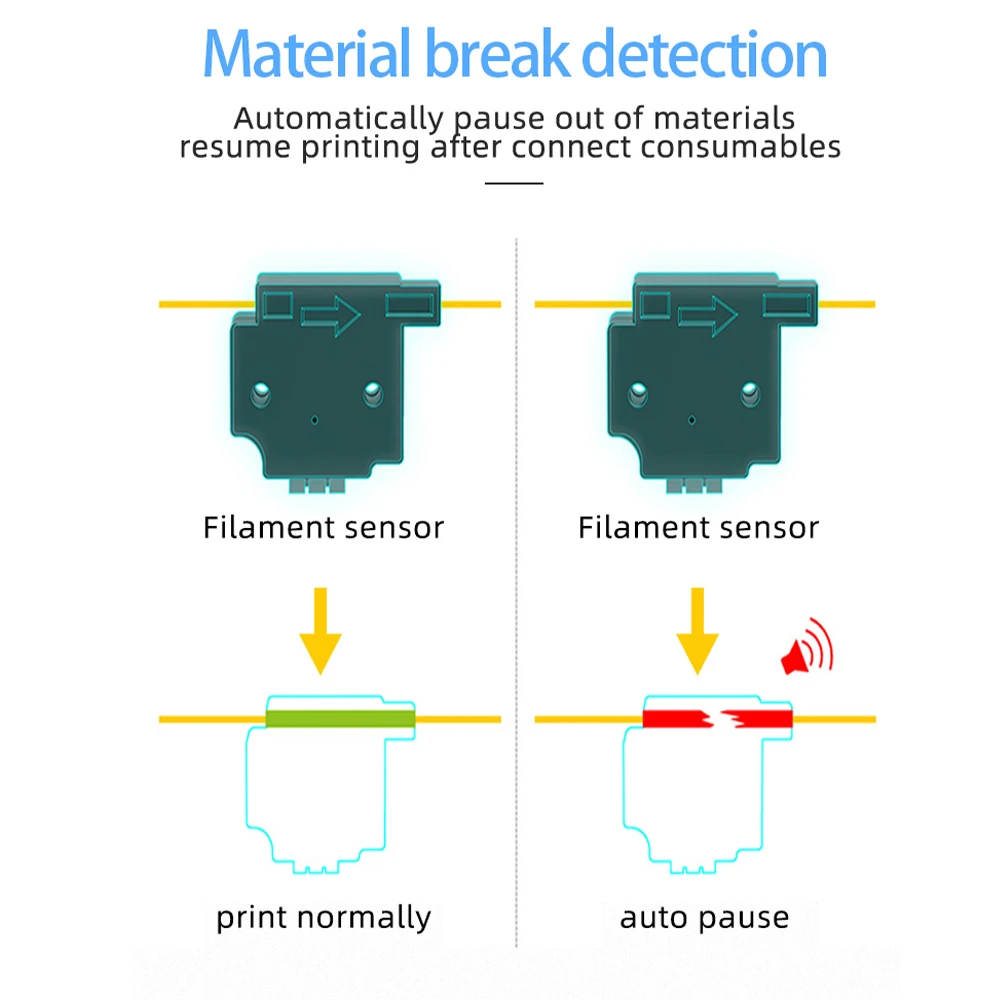 Material break detection

Automatically pause out of materials resume printing after connect consumables

Filament sensor

print normally

Filament sensor

auto pause