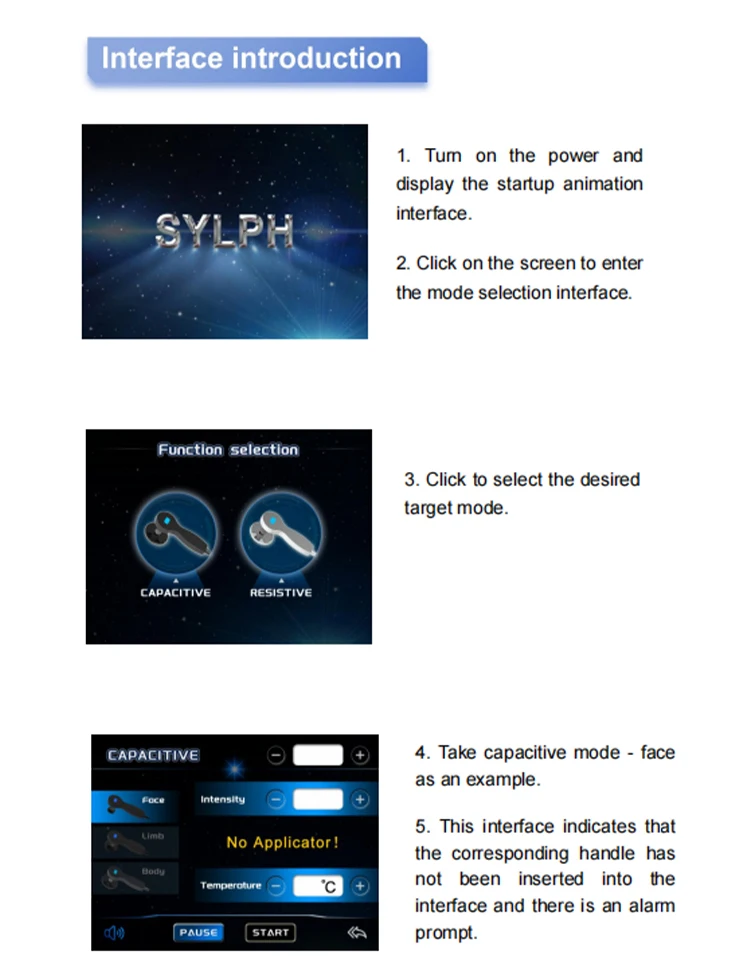 Interface introduction

SYLPH

1. Turn on the power and display the startup animation interface.

2. Click on the screen to enter the mode selection interface.

Function selection

CAPACITIVE

RESISTIVE

3. Click to select the desired target mode.

CAPACITIVE

Face

Limb

Body

Intensity

No Applicator!

Temperature

℃

PAUSE

START

4. Take capacitive mode - face as an example.

5. This interface indicates that the corresponding handle has not been inserted into the interface and there is an alarm prompt.