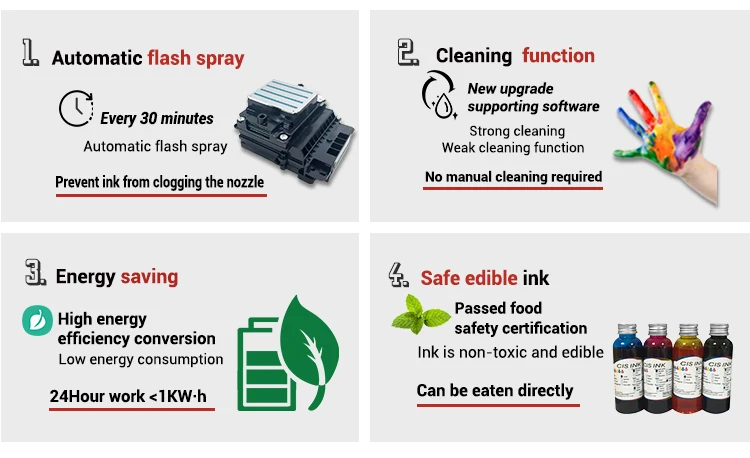 1. Automatic flash spray

Every 30 minutes
Automatic flash spray

Prevent ink from clogging the nozzle

2. Cleaning function

New upgrade
supporting software

Strong cleaning
Weak cleaning function

No manual cleaning required

3. Energy saving

High energy
efficiency conversion
Low energy consumption

24Hour work <1KW·h

4. Safe edible ink

Passed food
safety certification

Ink is non-toxic and edible

Can be eaten directly

CIS INK
CIS INK
CIS INK
CIS INK