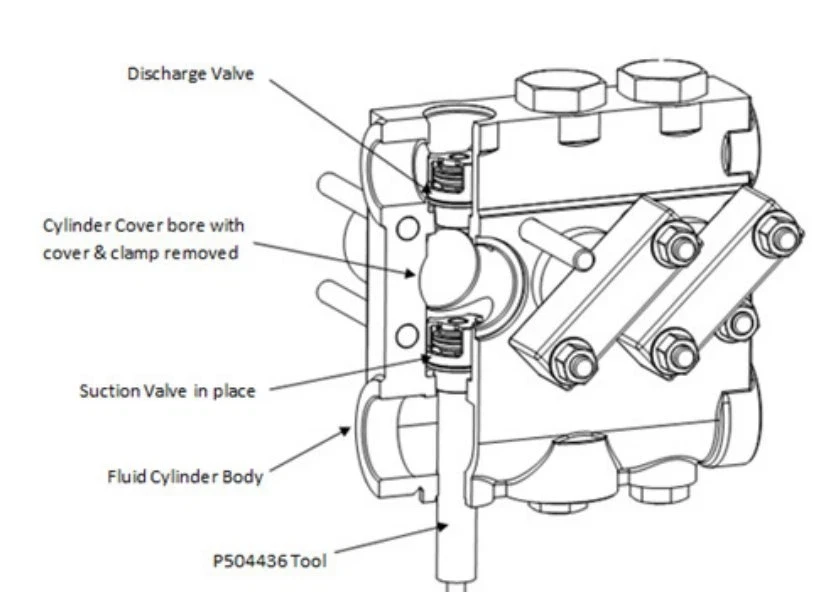 Discharge Valve

Cylinder Cover bore with cover & clamp removed

Suction Valve in place

Fluid Cylinder Body

P504436 Tool