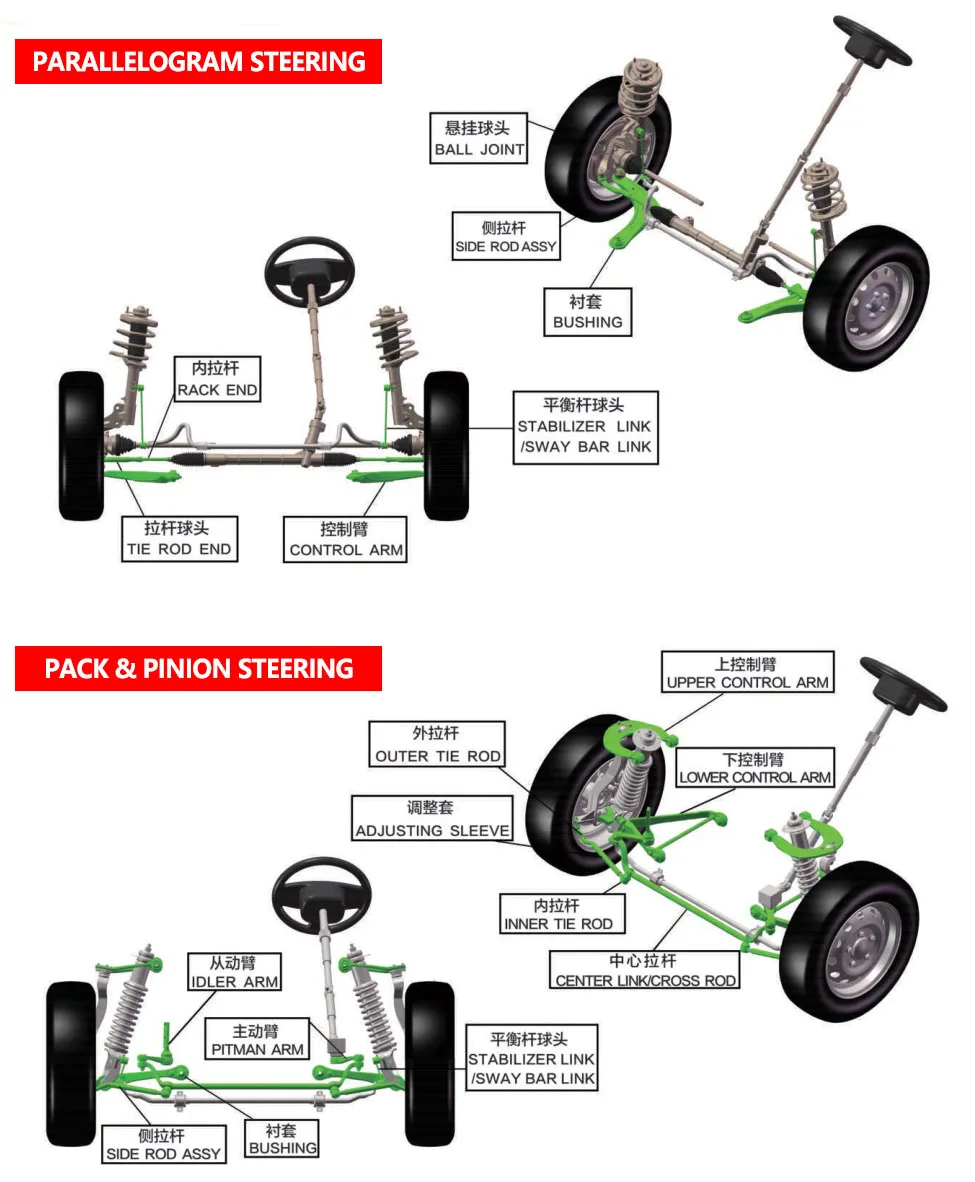 PARALLELOGRAM STEERING

悬挂球头
BALL JOINT

侧拉杆
SIDE ROD ASSY

衬套
BUSHING

内拉杆
RACK END

平衡杆球头
STABILIZER LINK
/SWAY BAR LINK

拉杆球头
TIE ROD END

控制臂
CONTROL ARM

PACK & PINION STEERING

上控制臂
UPPER CONTROL ARM

外拉杆
OUTER TIE ROD

下控制臂
LOWER CONTROL ARM

调整套
ADJUSTING SLEEVE

内拉杆
INNER TIE ROD

中心拉杆
CENTER LINK/CROSS ROD

从动臂
IDLER ARM

主动臂
PITMAN ARM

平衡杆球头
STABILIZER LINK
/SWAY BAR LINK

侧拉杆
SIDE ROD ASSY

衬套
BUSHING