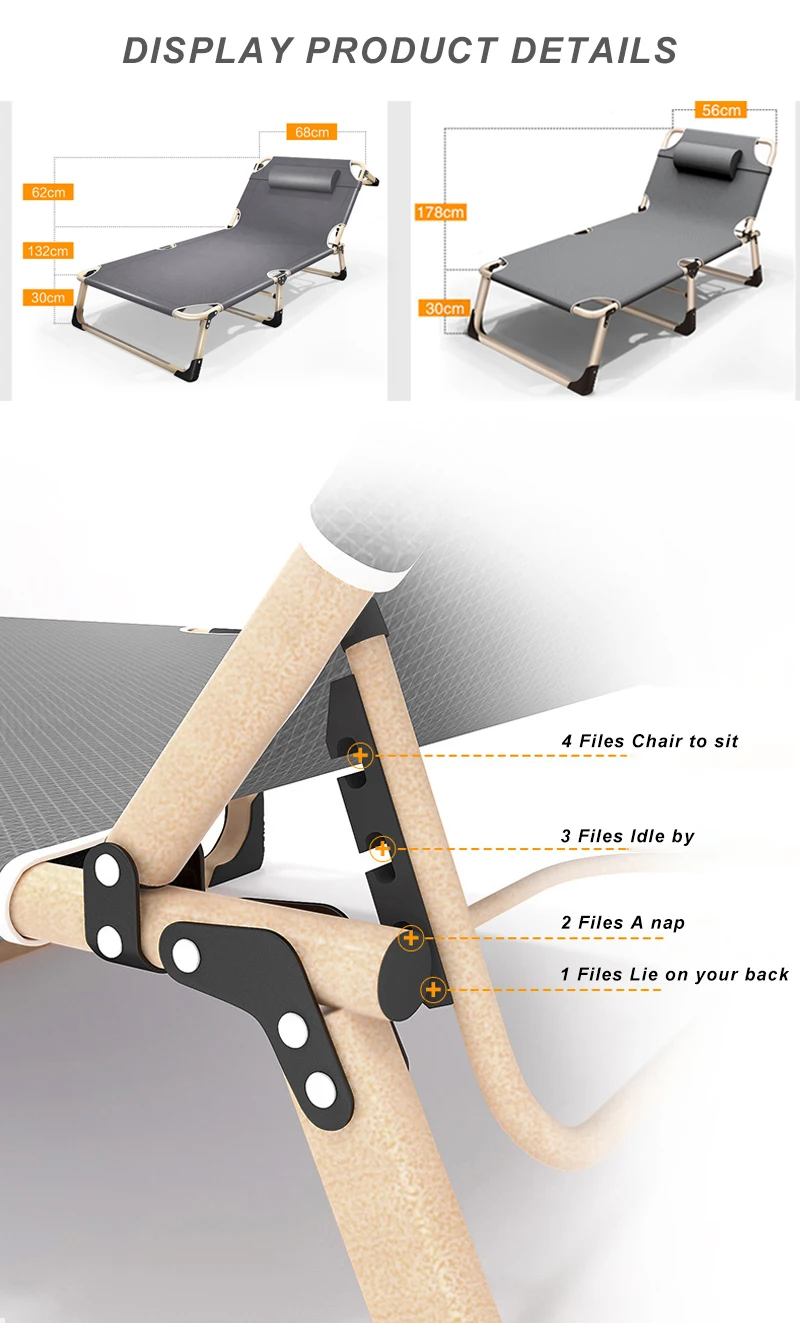 DISPLAY PRODUCT DETAILS

68cm
62cm
132cm
30cm

56cm
178cm
30cm

4 Files Chair to sit
3 Files Idle by
2 Files A nap
1 Files Lie on your back