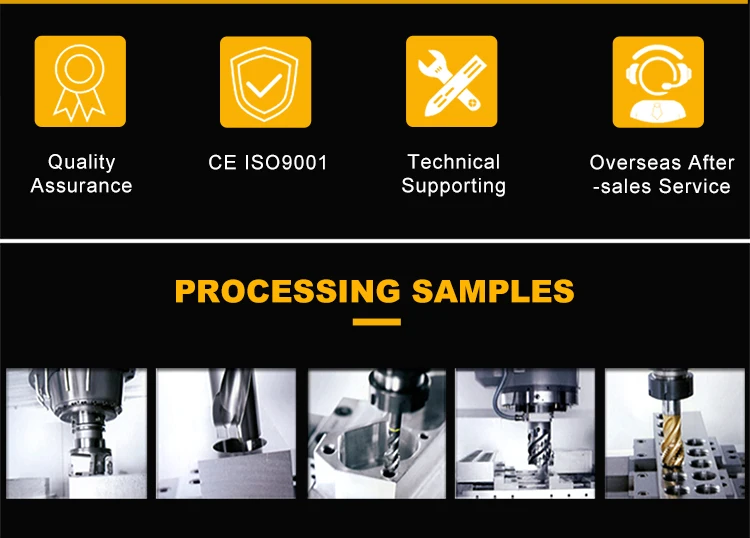 Quality Assurance

CE ISO9001

Technical Supporting

Overseas After -sales Service

PROCESSING SAMPLES