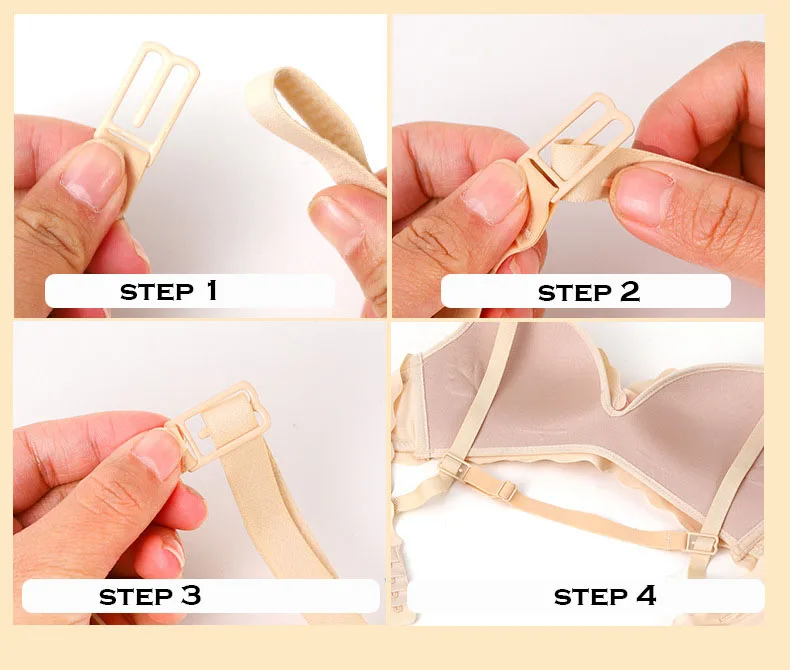 STEP 1

STEP 2

STEP 3

STEP 4