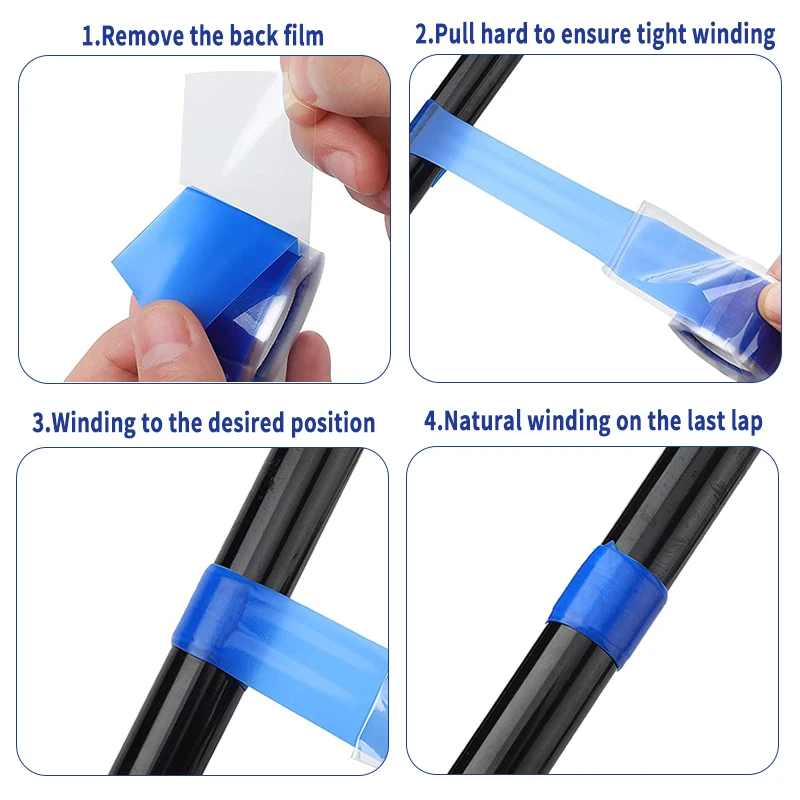 1.Remove the back film

2.Pull hard to ensure tight winding

3.Winding to the desired position

4.Natural winding on the last lap