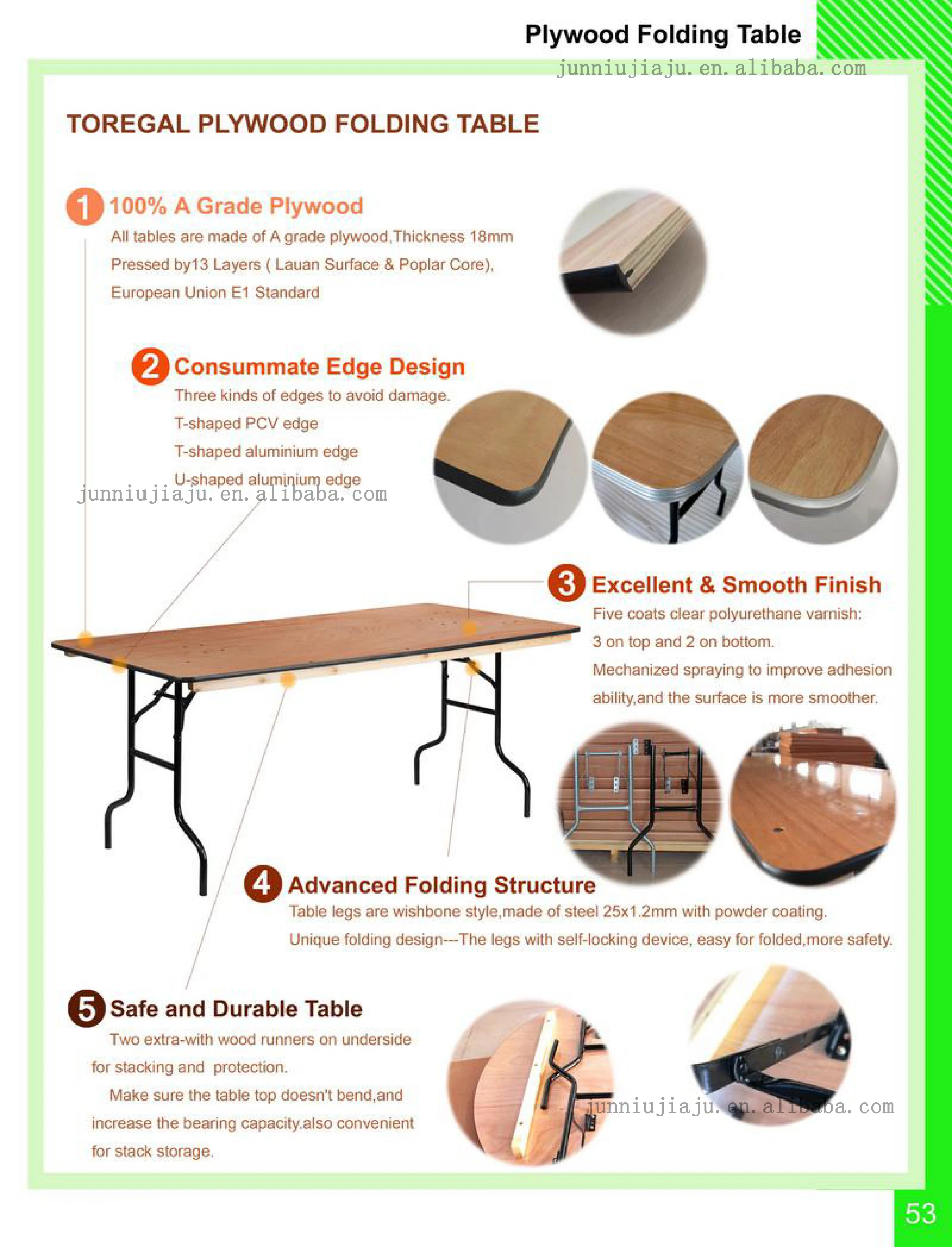 Plywood Folding Table

junniujiaju.en.alibaba.com

TOREGAL PLYWOOD FOLDING TABLE

1 100% A Grade Plywood

All tables are made of A grade plywood,Thickness 18mm

Pressed by13 Layers ( Lauan Surface & Poplar Core),

European Union E1 Standard

2 Consummate Edge Design

Three kinds of edges to avoid damage.

T-shaped PCV edge

T-shaped aluminium edge

U-shaped aluminium edge

junniujiaju.en.alibaba.com

3 Excellent & Smooth Finish

Five coats clear polyurethane varnish:

3 on top and 2 on bottom.

Mechanized spraying to improve adhesion ability,and the surface is more smoother.

4 Advanced Folding Structure

Table legs are wishbone style,made of steel 25x1.2mm with powder coating.

Unique folding design---The legs with self-locking device, easy for folded,more safety.

5 Safe and Durable Table

Two extra-with wood runners on underside for stacking and protection.

Make sure the table top doesn't bend,and increase the bearing capacity.also convenient for stack storage.

junniujiaju.en.alibaba.com

53