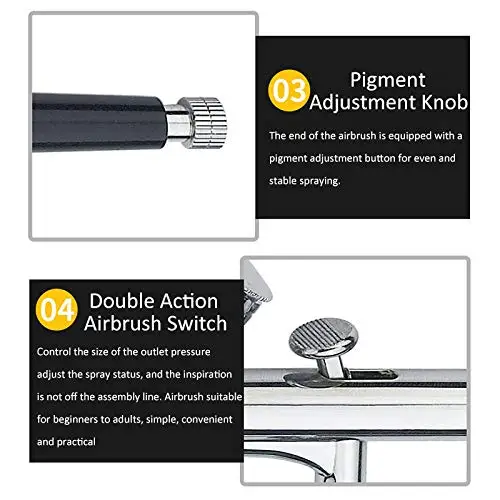 03 Pigment Adjustment Knob

The end of the airbrush is equipped with a pigment adjustment button for even and stable spraying.

04 Double Action Airbrush Switch

Control the size of the outlet pressure adjust the spray status, and the inspiration is not off the assembly line. Airbrush suitable for beginners to adults, simple, convenient and practical