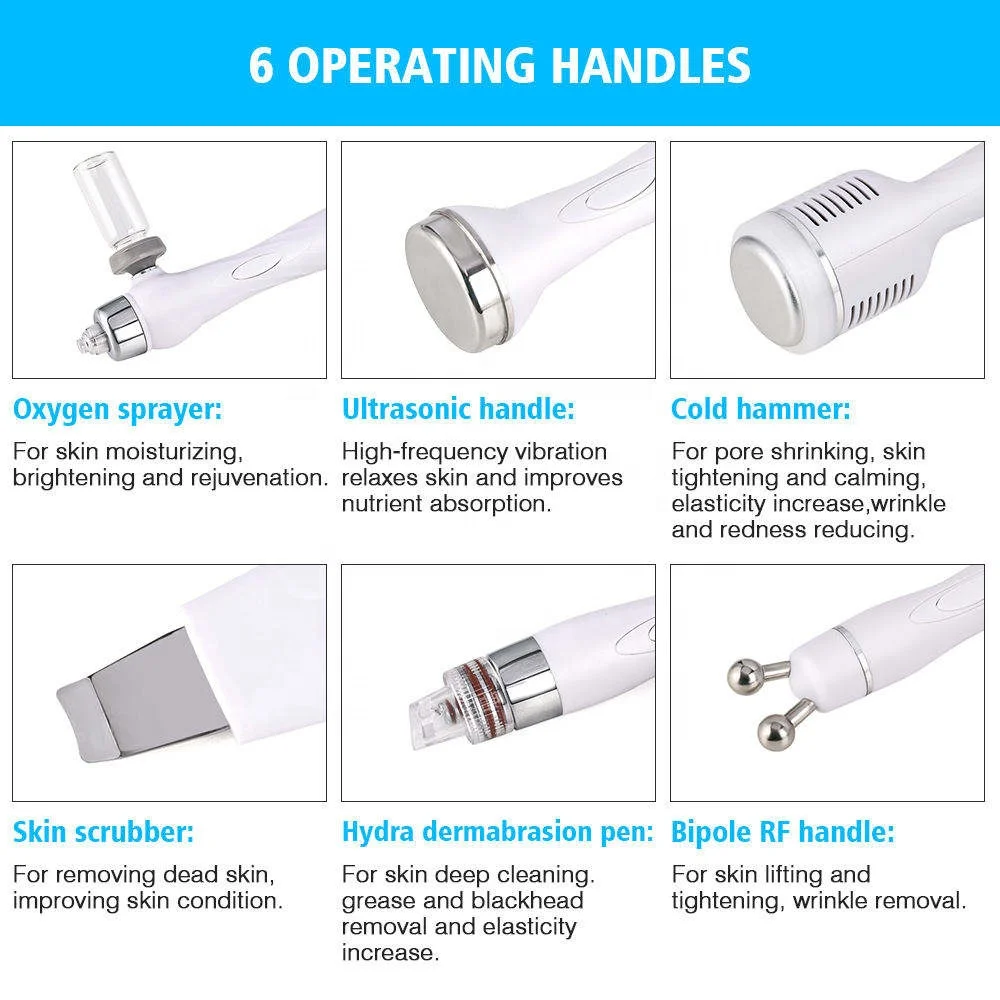 6 OPERATING HANDLES

Oxygen sprayer:

For skin moisturizing, brightening and rejuvenation.

Ultrasonic handle:

High-frequency vibration relaxes skin and improves nutrient absorption.

Cold hammer:

For pore shrinking, skin tightening and calming, elasticity increase,wrinkle and redness reducing.

Skin scrubber:

For removing dead skin, improving skin condition.

Hydra dermabrasion pen:

For skin deep cleaning. grease and blackhead removal and elasticity increase.

Bipole RF handle:

For skin lifting and tightening, wrinkle removal.