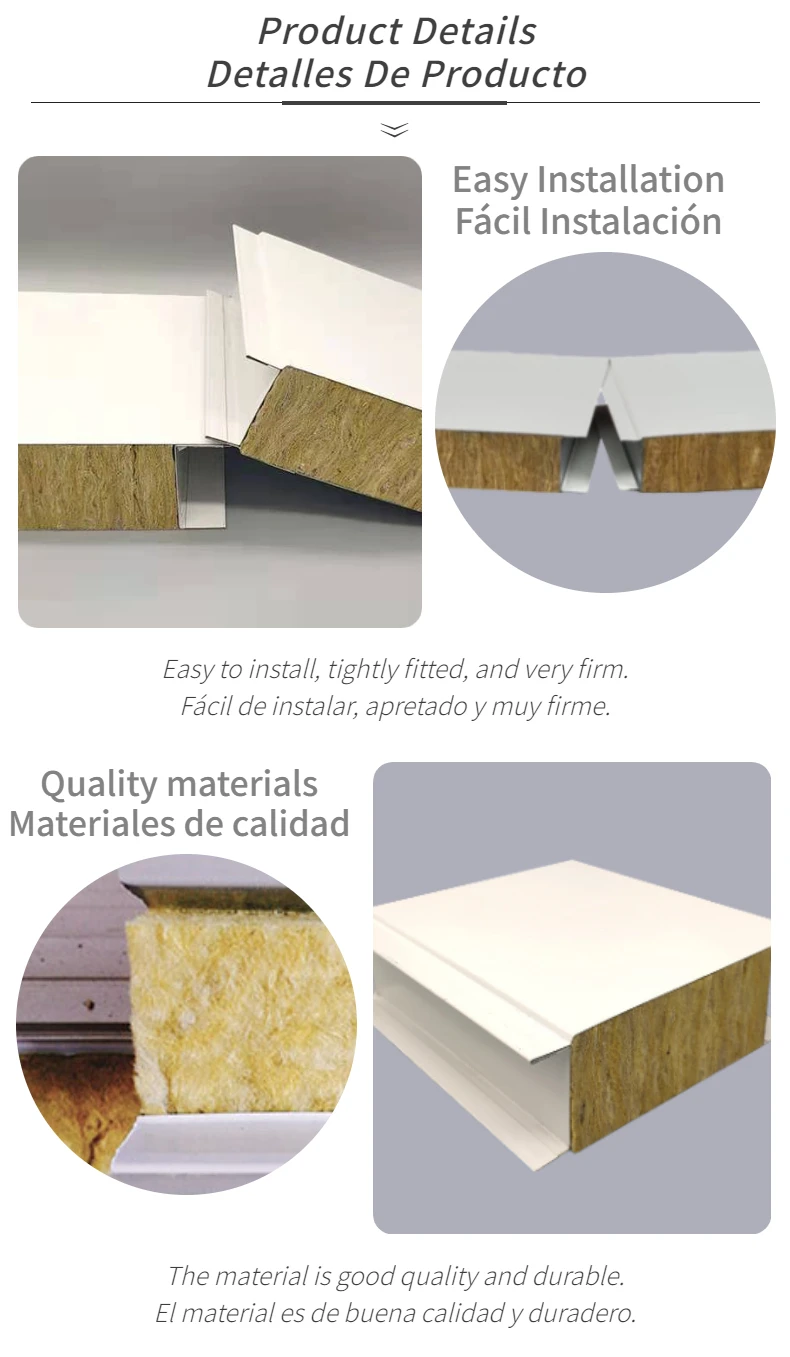 Product Details
Detalles De Producto

Easy Installation
Fácil Instalación

Easy to install, tightly fitted, and very firm.
Fácil de instalar, apretado y muy firme.

Quality materials
Materiales de calidad

The material is good quality and durable.
El material es de buena calidad y duradero.